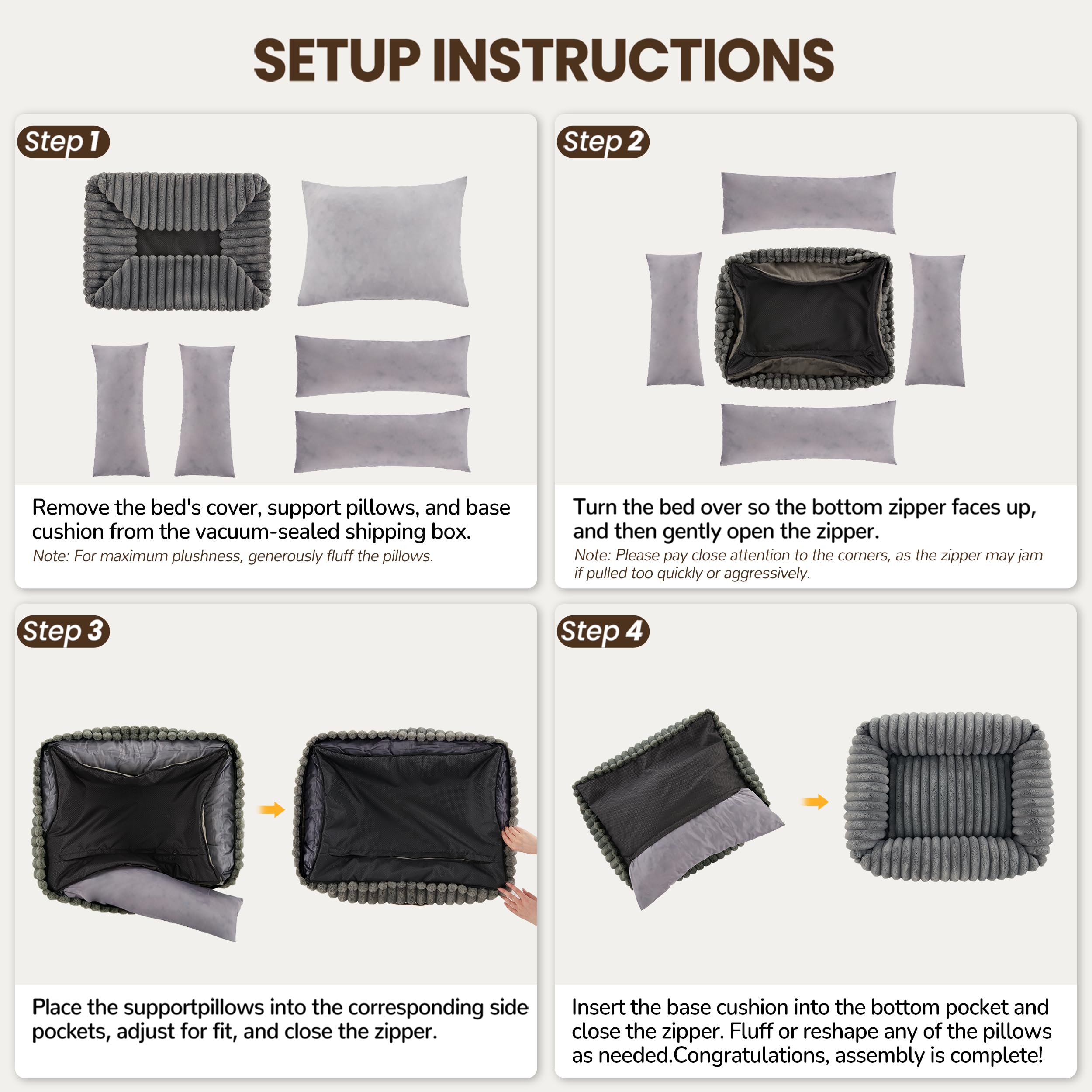 SETUP INSTRUCTIONS

Step 1

Remove the bed's cover, support pillows, and base cushion from the vacuum-sealed shipping box.
Note: For maximum plushness, generously fluff the pillows.

Step 2

Turn the bed over so the bottom zipper faces up, and then gently open the zipper.
Note: Please pay close attention to the corners, as the zipper may jam if pulled too quickly or aggressively.

Step 3

Place the supportpillows into the corresponding side pockets, adjust for fit, and close the zipper.

Step 4

Insert the base cushion into the bottom pocket and close the zipper. Fluff or reshape any of the pillows as needed.Congratulations, assembly is complete!