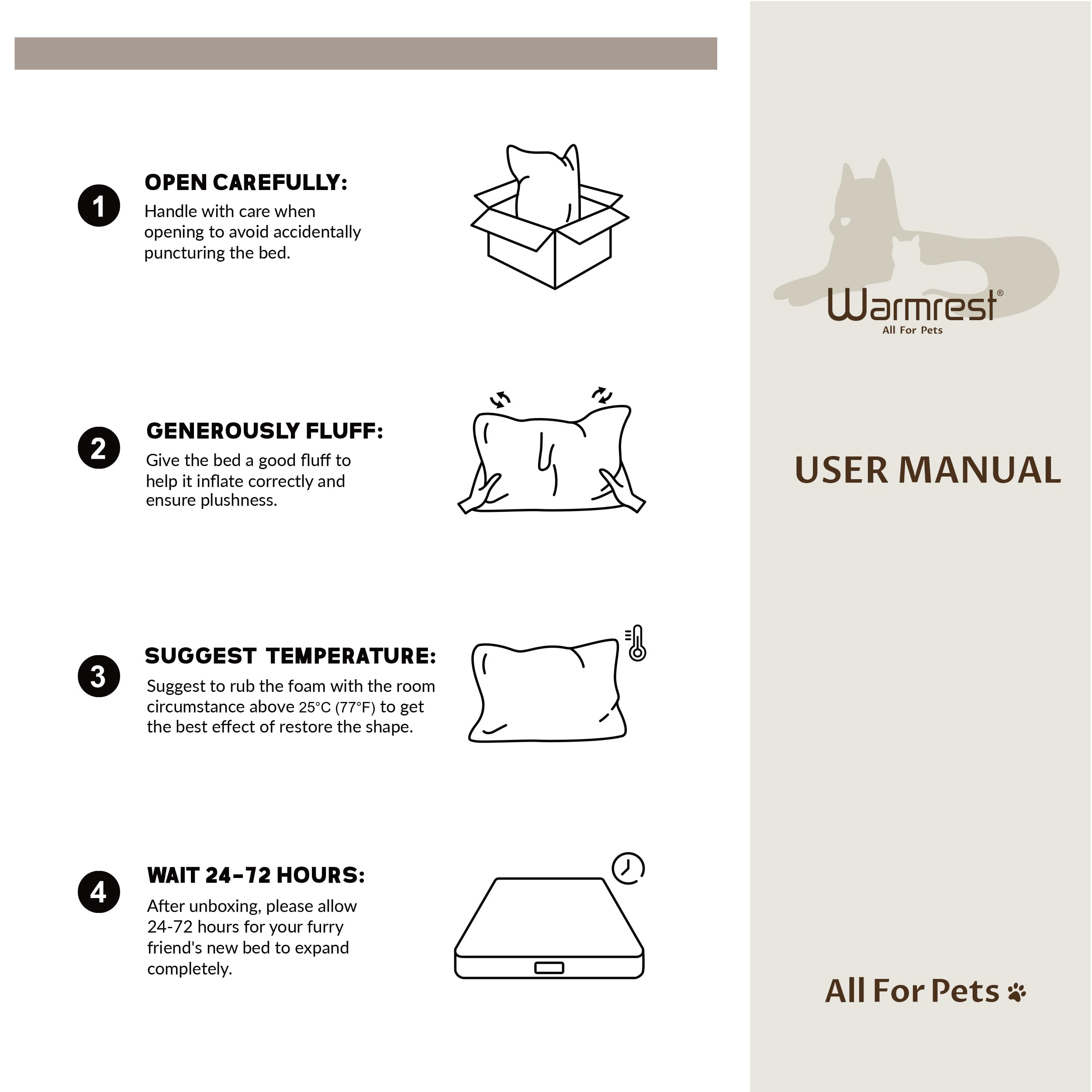 1 OPEN CAREFULLY:
Handle with care when opening to avoid accidentally puncturing the bed.

2 GENEROUSLY FLUFF:
Give the bed a good fluff to help it inflate correctly and ensure plushness.

3 SUGGEST TEMPERATURE:
Suggest to rub the foam with the room circumstance above 25°C (77°F) to get the best effect of restore the shape.

4 WAIT 24-72 HOURS:
After unboxing, please allow 24-72 hours for your furry friend's new bed to expand completely.

Warmrest®
All For Pets

USER MANUAL

All For Pets