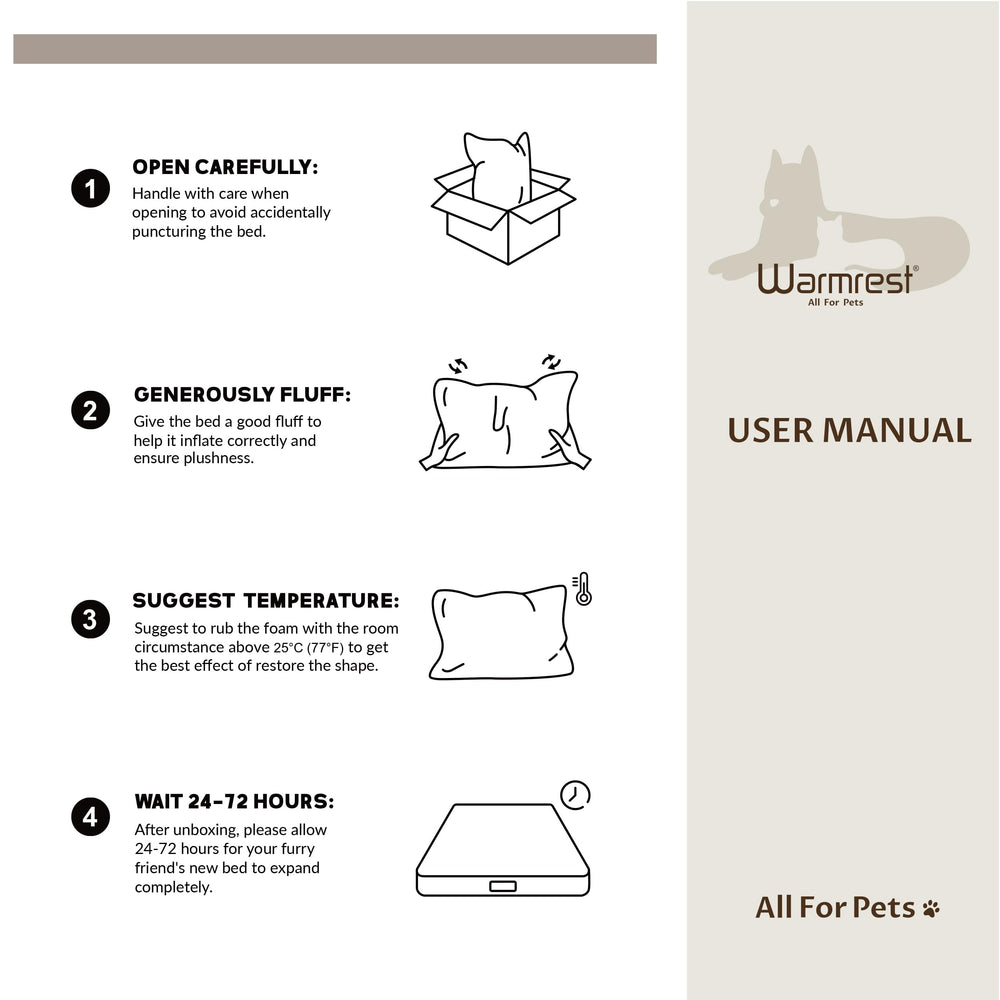 1 OPEN CAREFULLY:
Handle with care when opening to avoid accidentally puncturing the bed.

2 GENEROUSLY FLUFF:
Give the bed a good fluff to help it inflate correctly and ensure plushness.

3 SUGGEST TEMPERATURE:
Suggest to rub the foam with the room circumstance above 25°C (77°F) to get the best effect of restore the shape.

4 WAIT 24-72 HOURS:
After unboxing, please allow 24-72 hours for your furry friend's new bed to expand completely.

Warmrest®
All For Pets

USER MANUAL

All For Pets