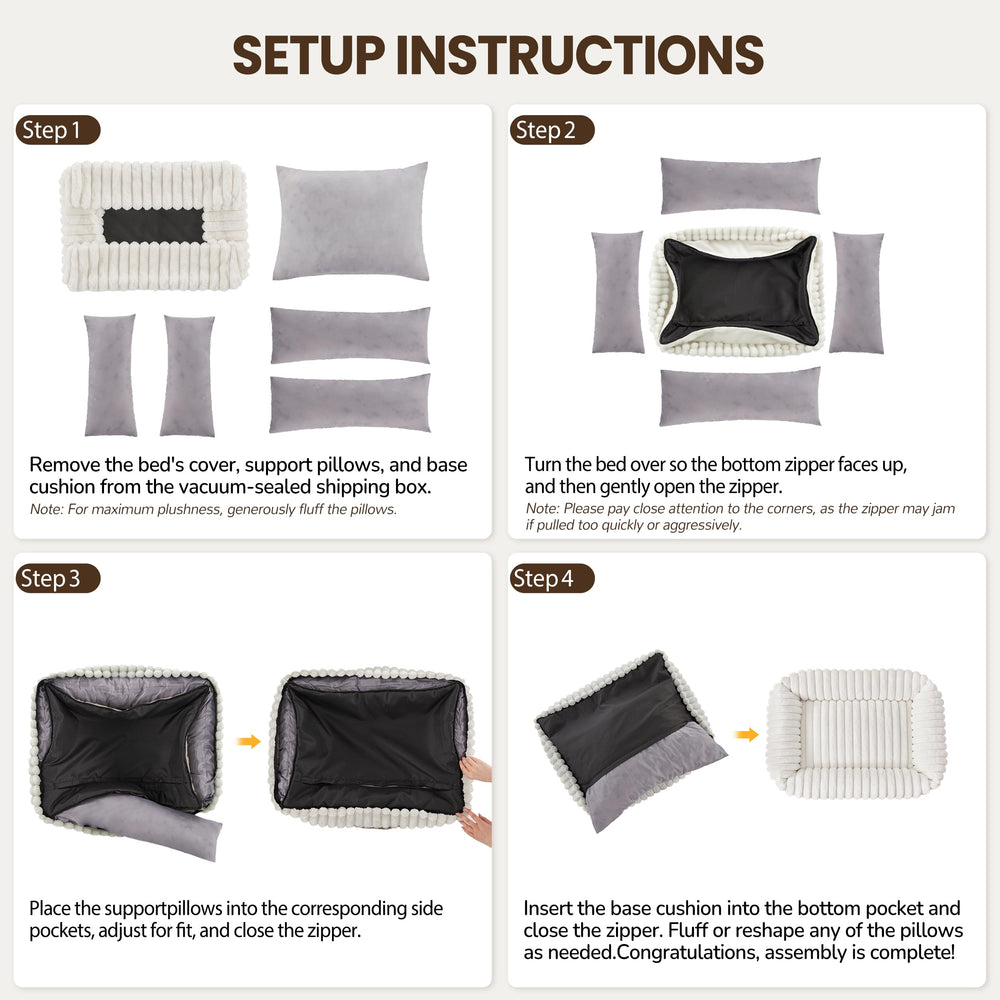 SETUP INSTRUCTIONS

Step 1

Remove the bed's cover, support pillows, and base cushion from the vacuum-sealed shipping box.

Note: For maximum plushness, generously fluff the pillows.

Step 2

Turn the bed over so the bottom zipper faces up, and then gently open the zipper.

Note: Please pay close attention to the corners, as the zipper may jam if pulled too quickly or aggressively.

Step 3

Place the supportpillows into the corresponding side pockets, adjust for fit, and close the zipper.

Step 4

Insert the base cushion into the bottom pocket and close the zipper. Fluff or reshape any of the pillows as needed.Congratulations, assembly is complete!