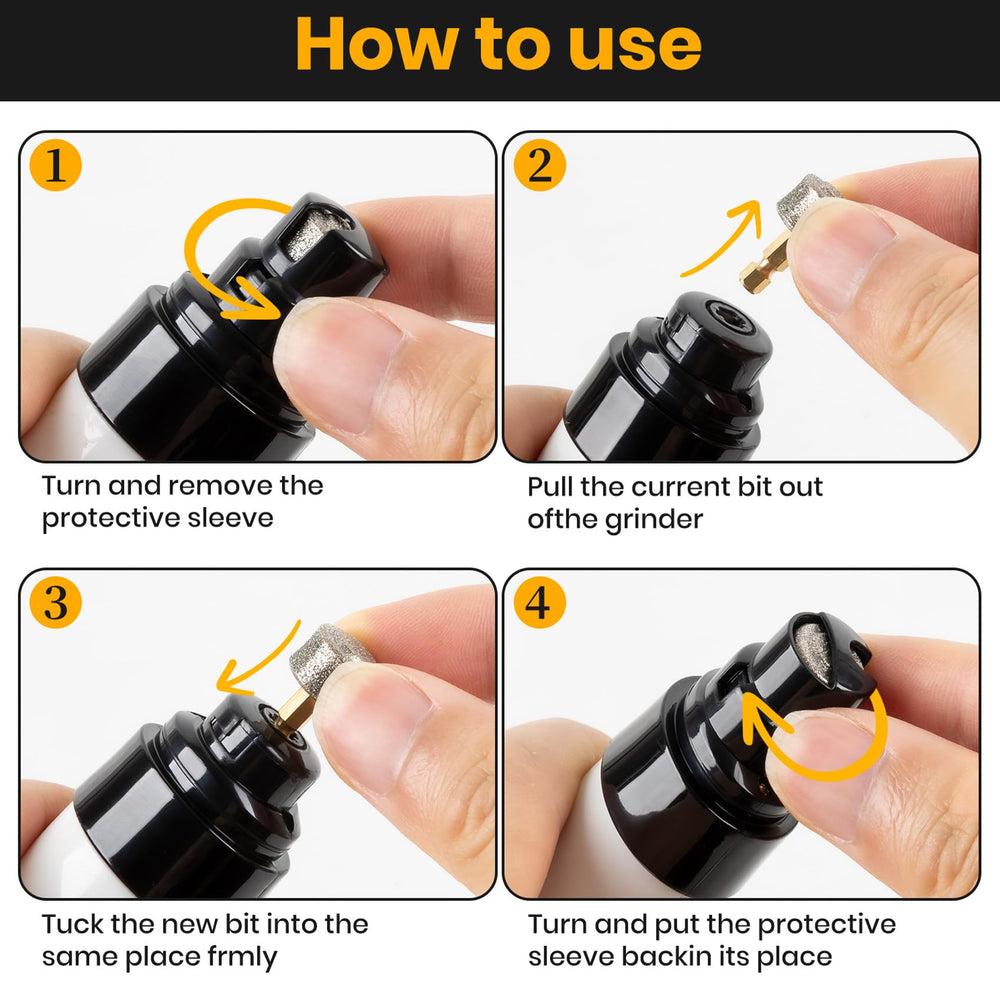 How to use

1

Turn and remove the protective sleeve

2

Pull the current bit out ofthe grinder

3

Tuck the new bit into the same place frmly

4

Turn and put the protective sleeve backin its place