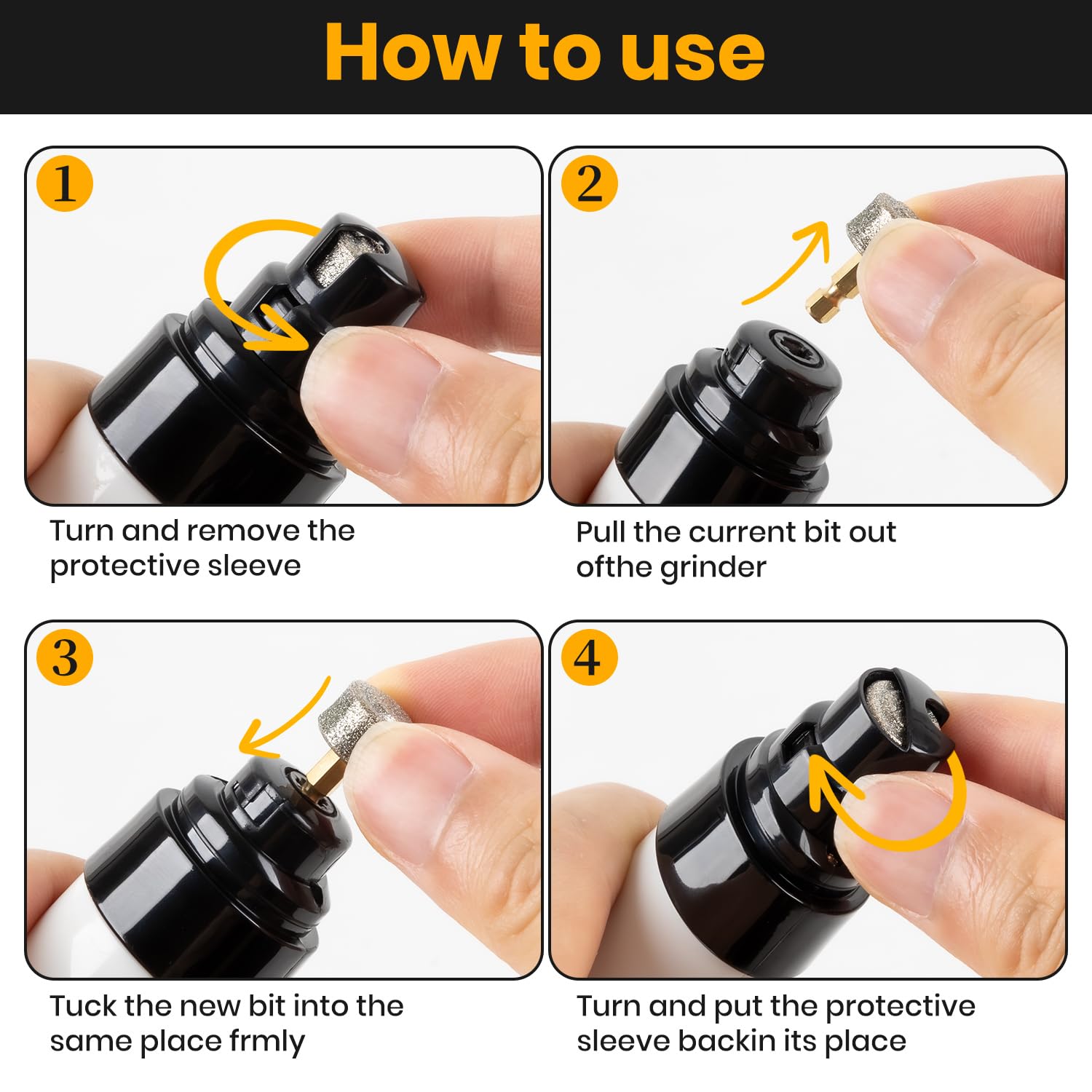 How to use

1

Turn and remove the protective sleeve

2

Pull the current bit out ofthe grinder

3

Tuck the new bit into the same place frmly

4

Turn and put the protective sleeve backin its place