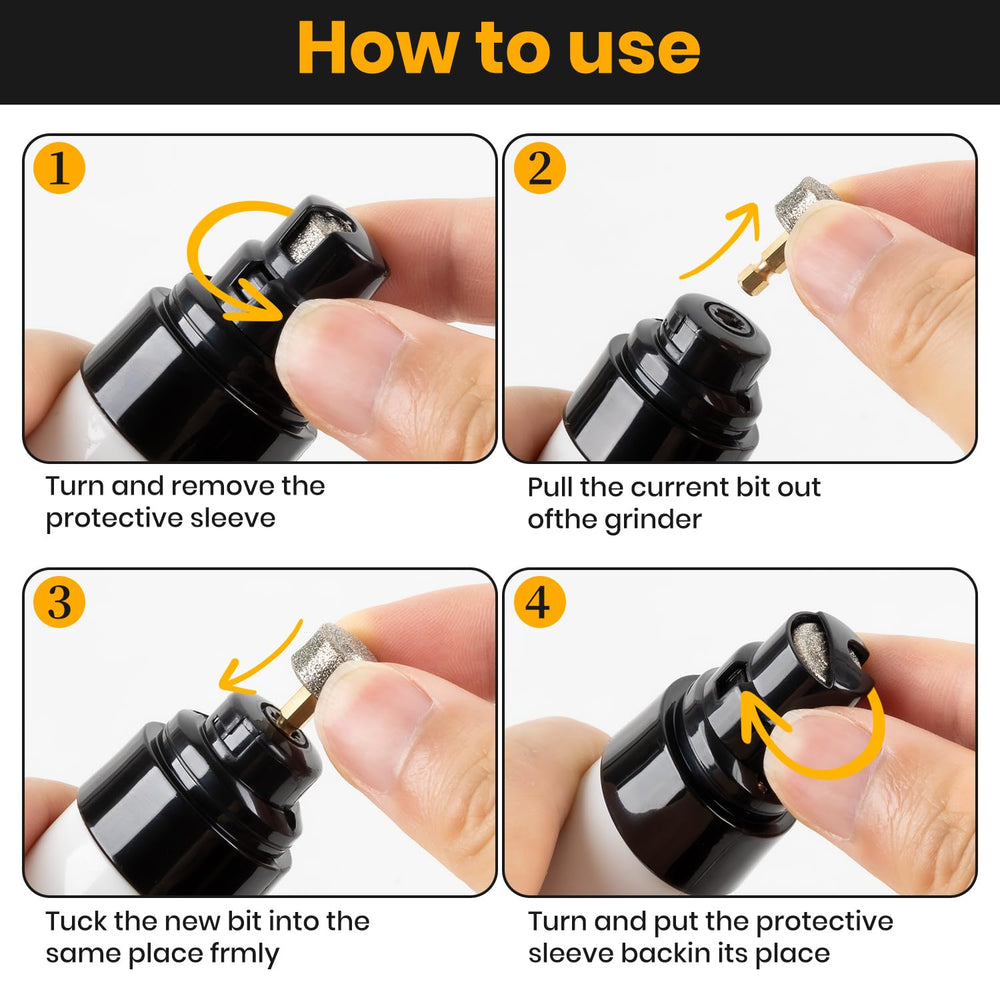 How to use

1

Turn and remove the protective sleeve

2

Pull the current bit out ofthe grinder

3

Tuck the new bit into the same place frmly

4

Turn and put the protective sleeve backin its place