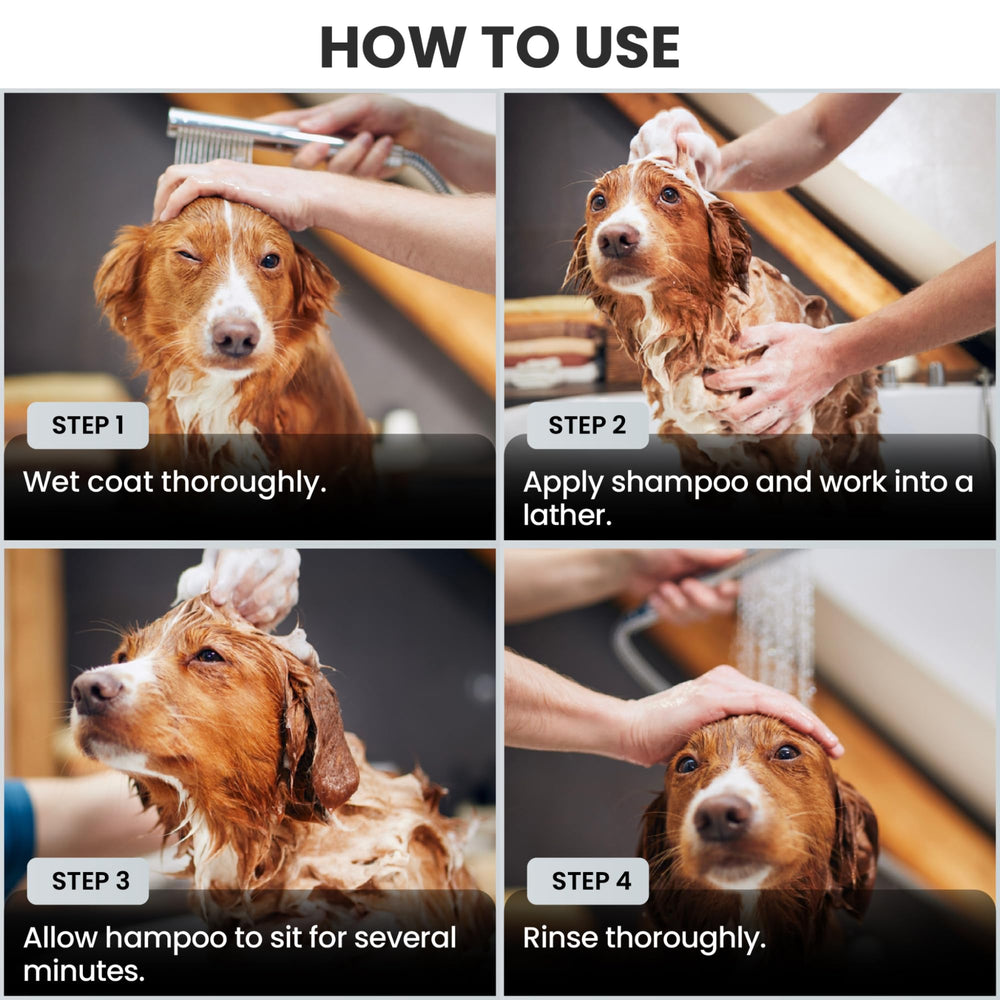 HOW TO USE

STEP 1
Wet coat thoroughly.

STEP 2
Apply shampoo and work into a lather.

STEP 3
Allow hampoo to sit for several minutes.

STEP 4
Rinse thoroughly.