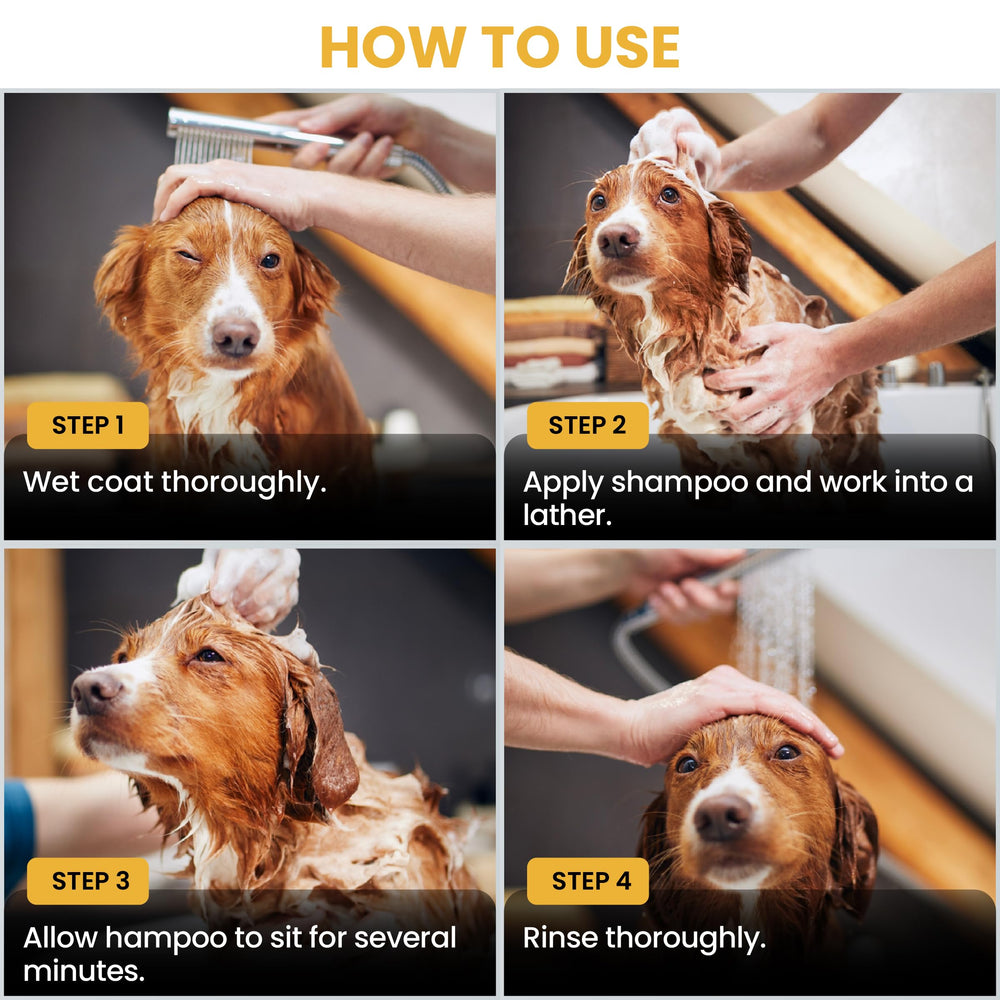 HOW TO USE

STEP 1

Wet coat thoroughly.

STEP 2

Apply shampoo and work into a lather.

STEP 3

Allow hampoo to sit for several minutes.

STEP 4

Rinse thoroughly.