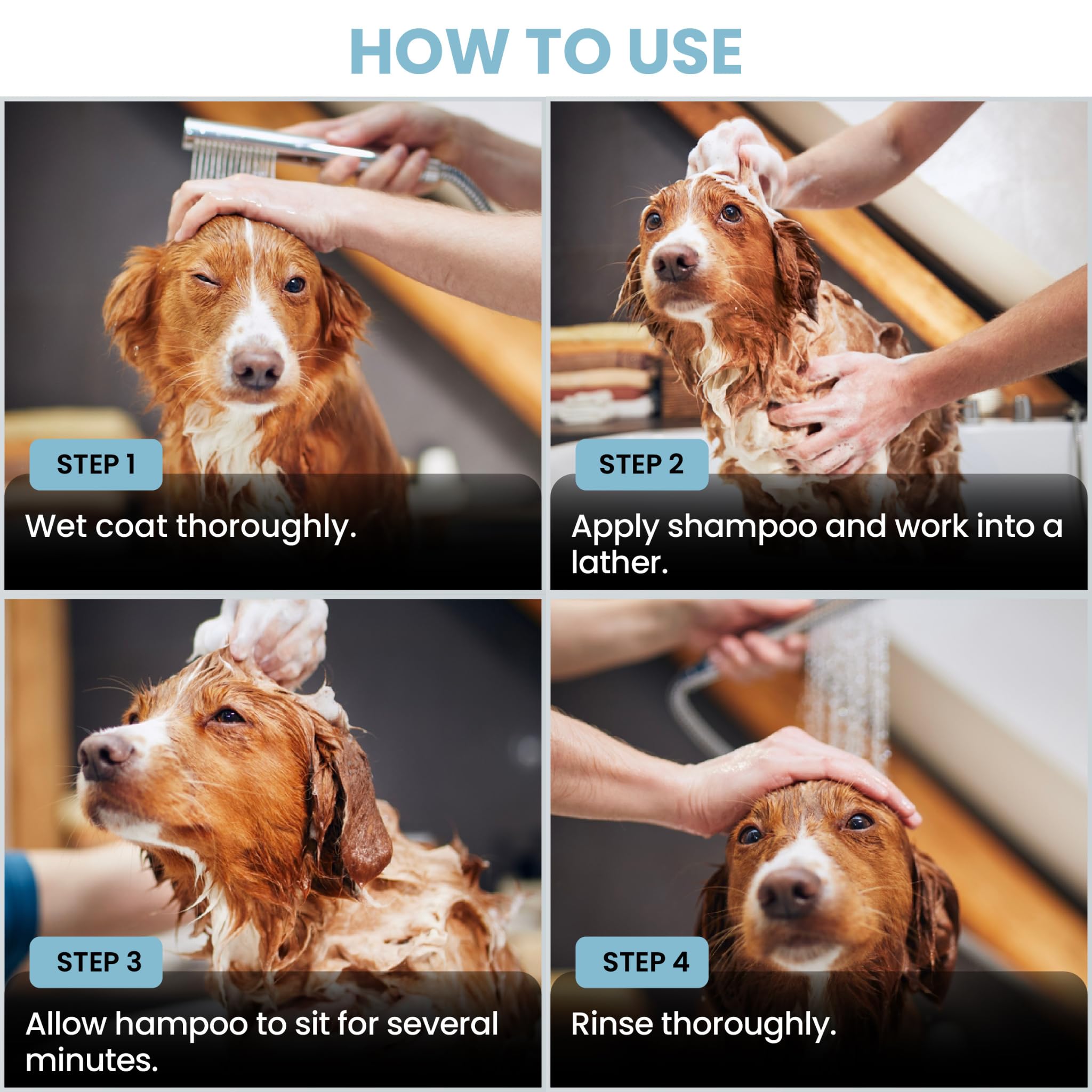 HOW TO USE

STEP 1

Wet coat thoroughly.

STEP 2

Apply shampoo and work into a lather.

STEP 3

Allow hampoo to sit for several minutes.

STEP 4

Rinse thoroughly.