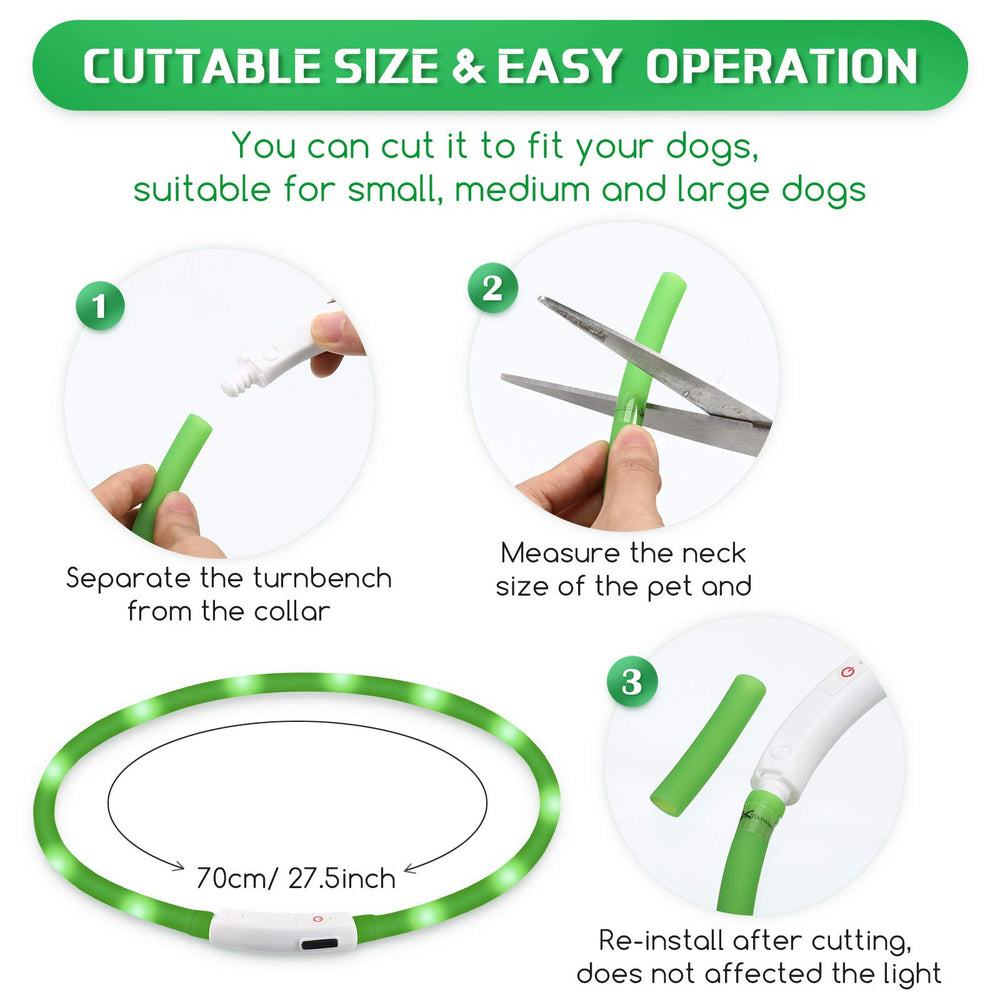 CUTTABLE SIZE & EASY OPERATION

You can cut it to fit your dogs, suitable for small, medium and large dogs

1

Separate the turnbench from the collar

2

Measure the neck size of the pet and

70cm/ 27.5inch

3

Re-install after cutting, does not affected the light