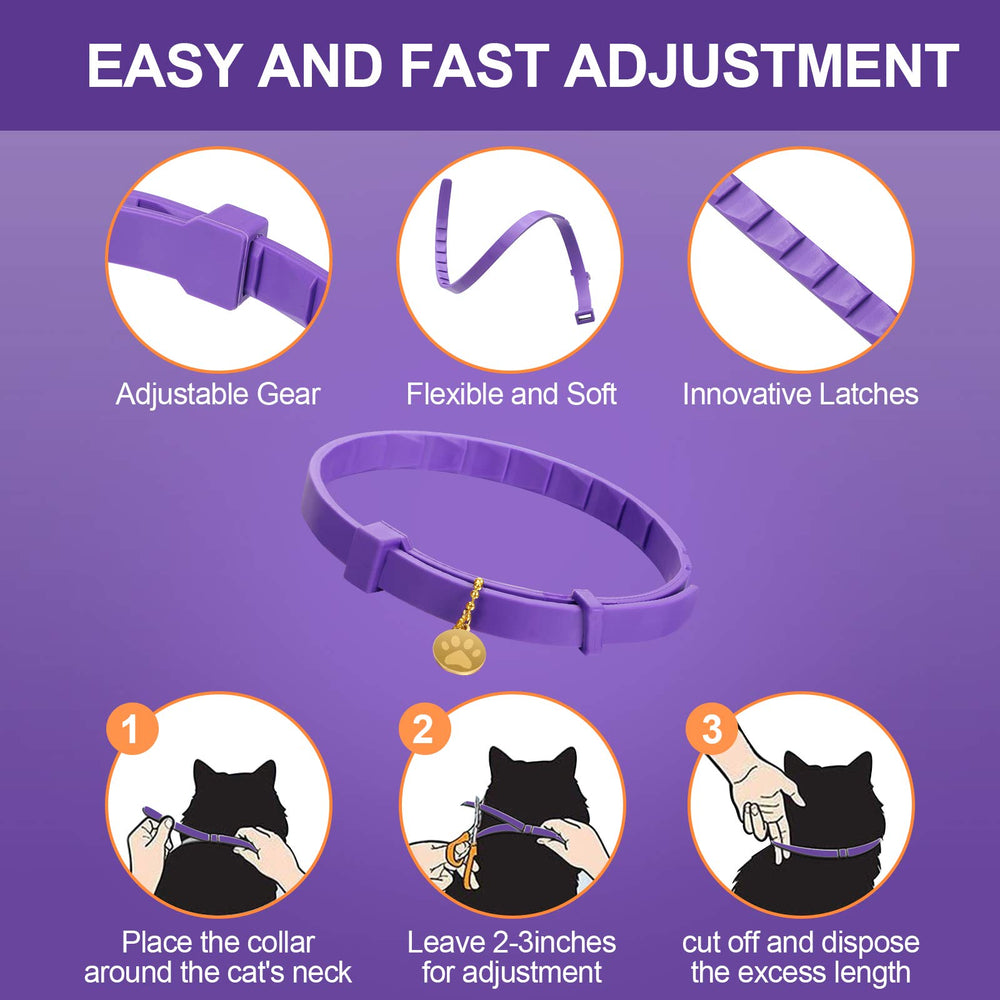 EASY AND FAST ADJUSTMENT

Adjustable Gear

Flexible and Soft

Innovative Latches

1

Place the collar around the cat's neck

2

Leave 2-3inches for adjustment

3

cut off and dispose the excess length