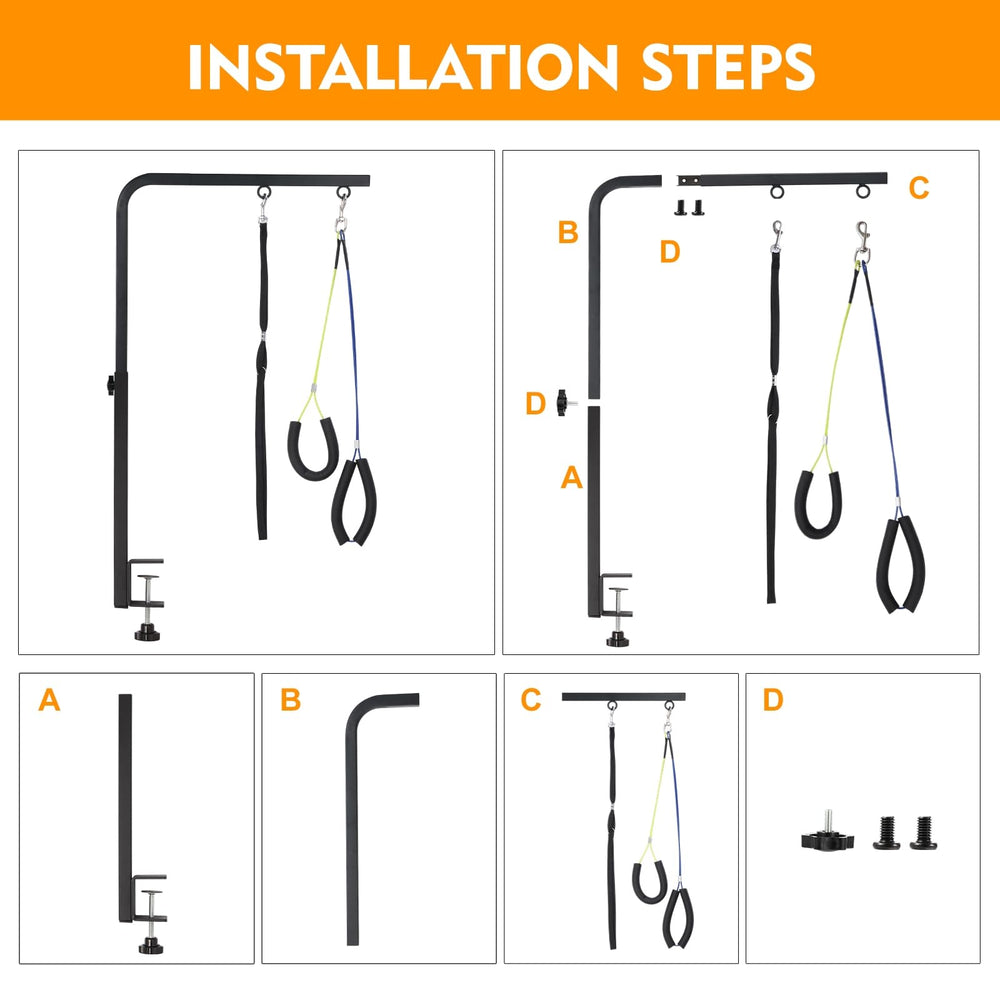 INSTALLATION STEPS

C

B

D

D

A

A

B

C

D