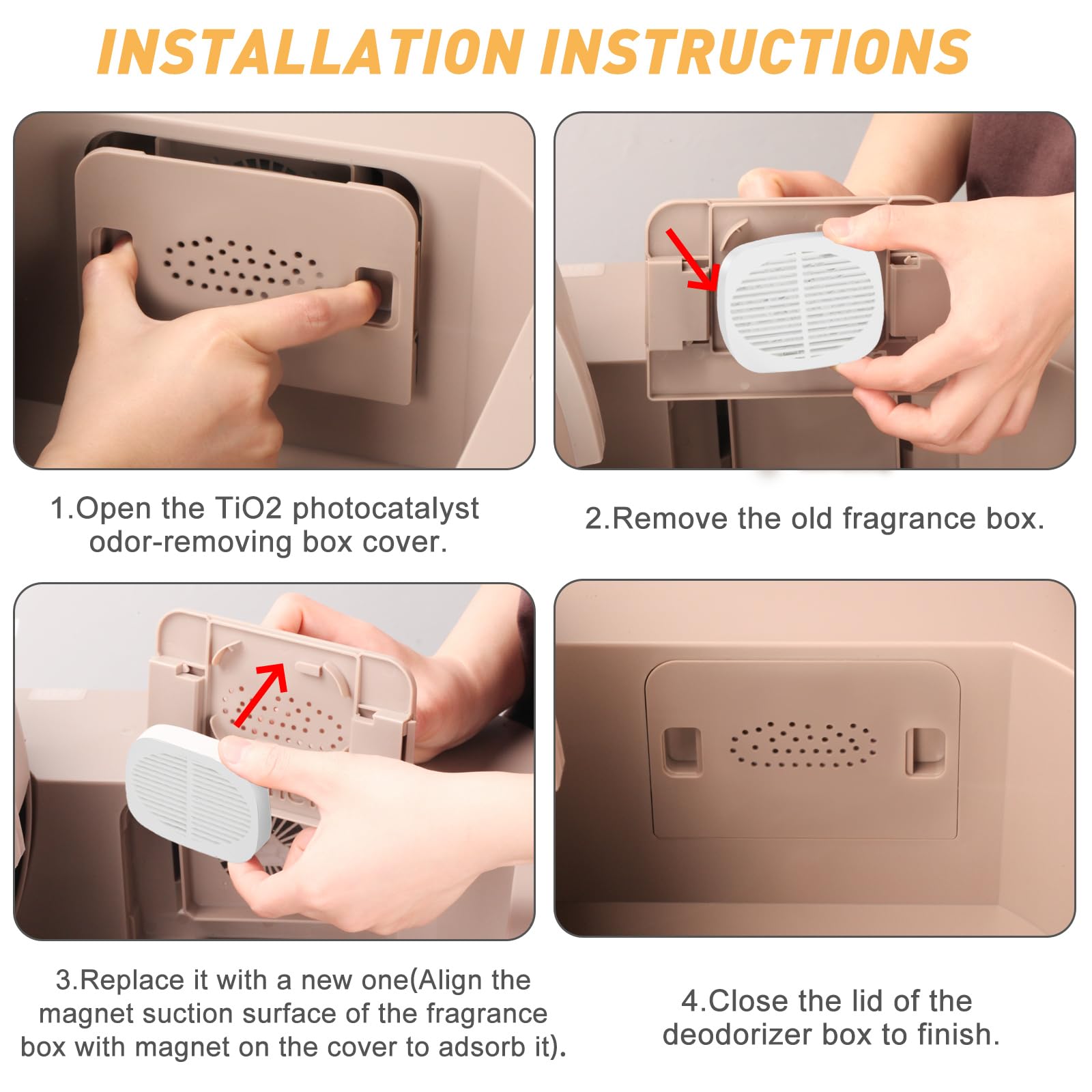 INSTALLATION INSTRUCTIONS

1.Open the TiO2 photocatalyst odor-removing box cover.

2.Remove the old fragrance box.

3.Replace it with a new one(Align the magnet suction surface of the fragrance box with magnet on the cover to adsorb it).

4.Close the lid of the deodorizer box to finish.