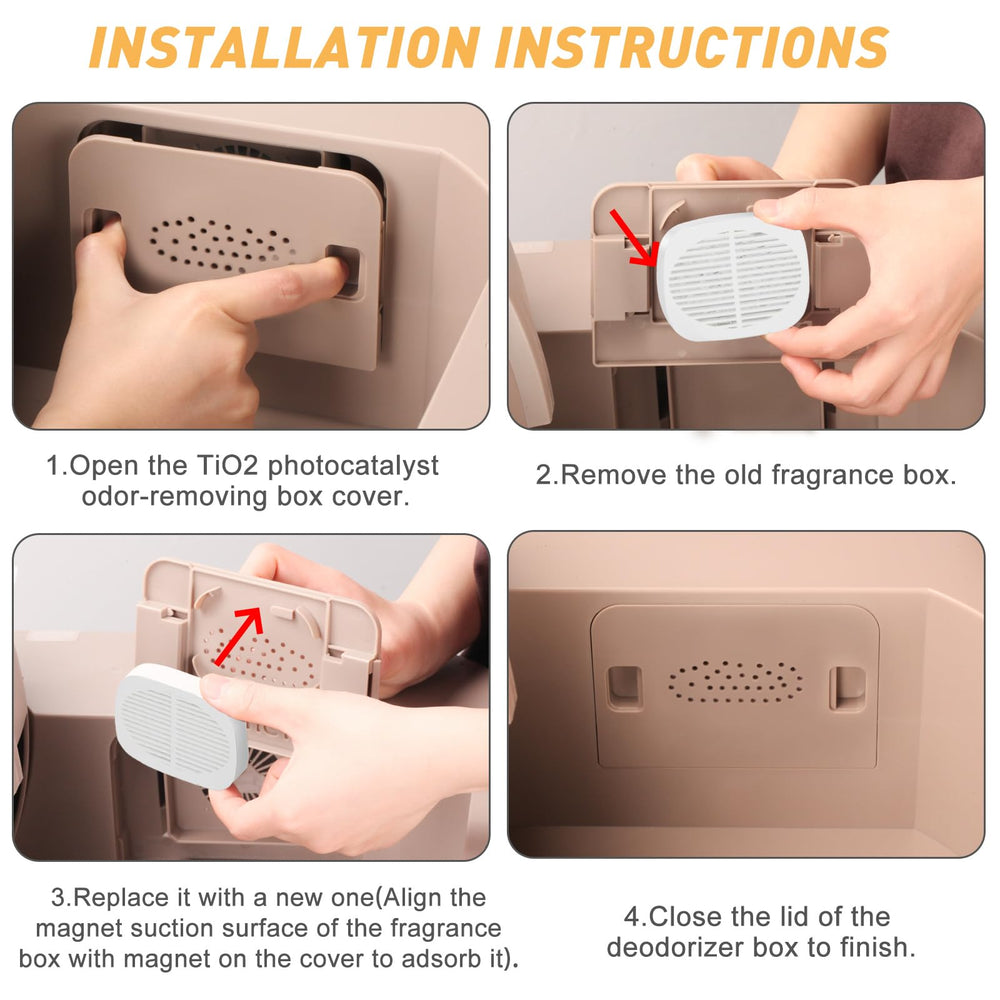 INSTALLATION INSTRUCTIONS

1.Open the TiO2 photocatalyst odor-removing box cover.

2.Remove the old fragrance box.

3.Replace it with a new one(Align the magnet suction surface of the fragrance box with magnet on the cover to adsorb it).

4.Close the lid of the deodorizer box to finish.