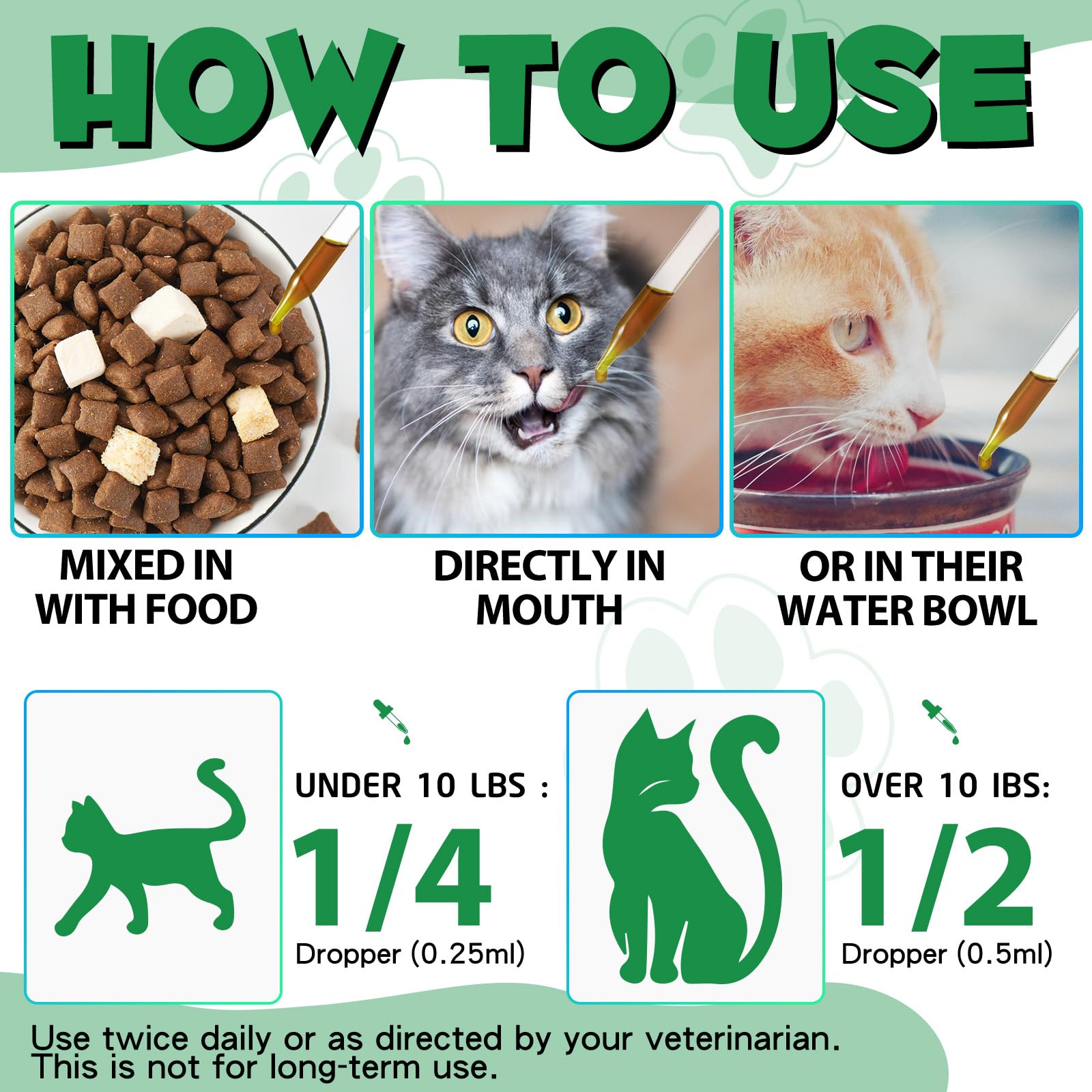 HOW TO USE

MIXED IN WITH FOOD

DIRECTLY IN MOUTH

OR IN THEIR WATER BOWL

UNDER 10 LBS :
1/4
Dropper (0.25ml)

OVER 10 IBS:
1/2
Dropper (0.5ml)

Use twice daily or as directed by your veterinarian.
This is not for long-term use.