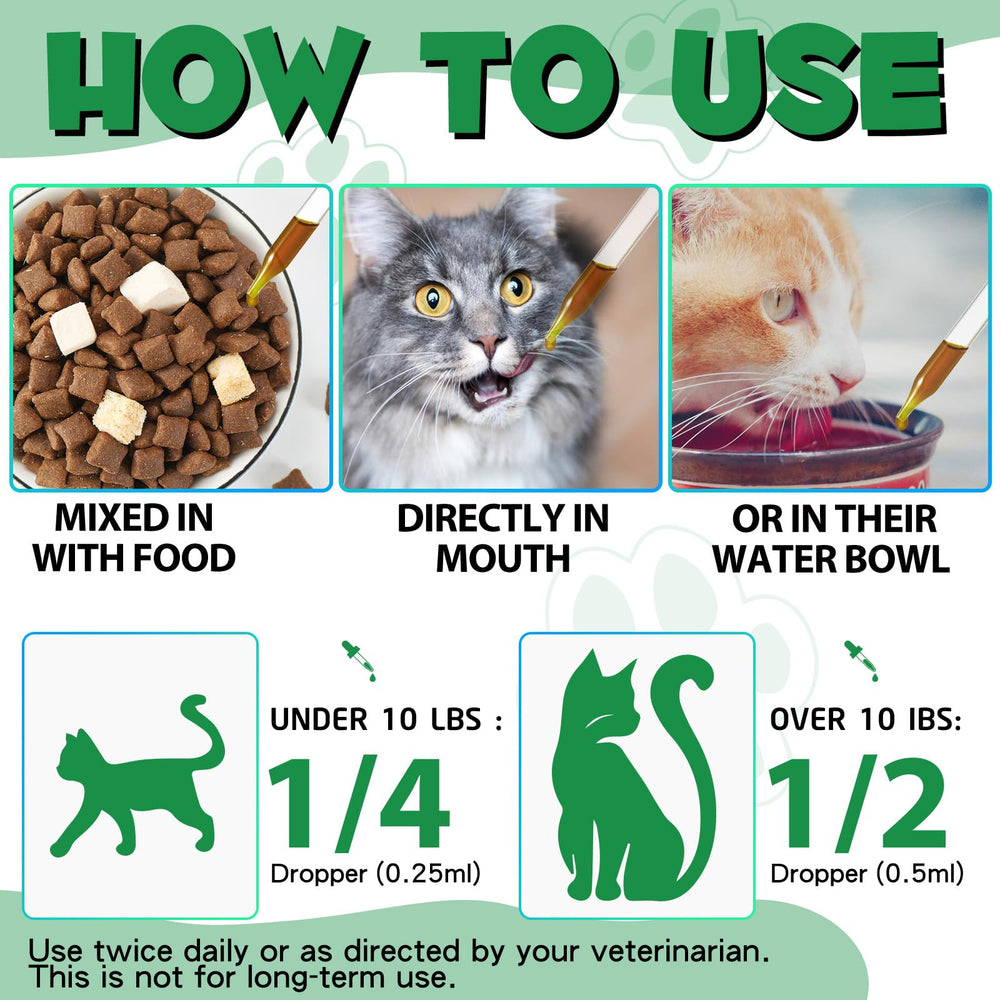 HOW TO USE

MIXED IN WITH FOOD

DIRECTLY IN MOUTH

OR IN THEIR WATER BOWL

UNDER 10 LBS :
1/4
Dropper (0.25ml)

OVER 10 IBS:
1/2
Dropper (0.5ml)

Use twice daily or as directed by your veterinarian.
This is not for long-term use.