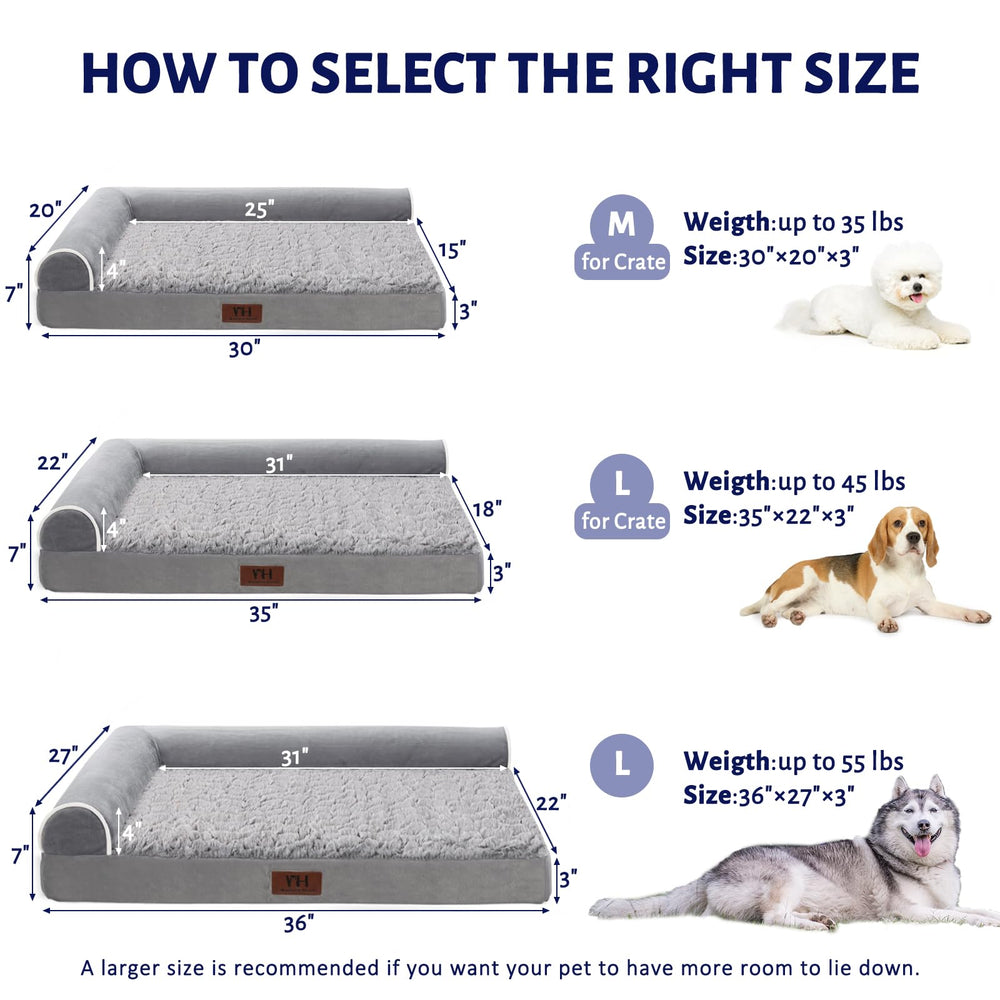 HOW TO SELECT THE RIGHT SIZE

20"
25"
15"
7"
4"
3"
YH
30"

M
for Crate
Weigth:up to 35 lbs
Size:30"×20"×3"

22"
31"
18"
7"
4"
3"
YH
35"

L
for Crate
Weigth:up to 45 lbs
Size:35"×22"×3"

27"
31"
22"
7"
4"
3"
YH
36"

L
Weigth:up to 55 lbs
Size:36"×27"×3"

A larger size is recommended if you want your pet to have more room to lie down.