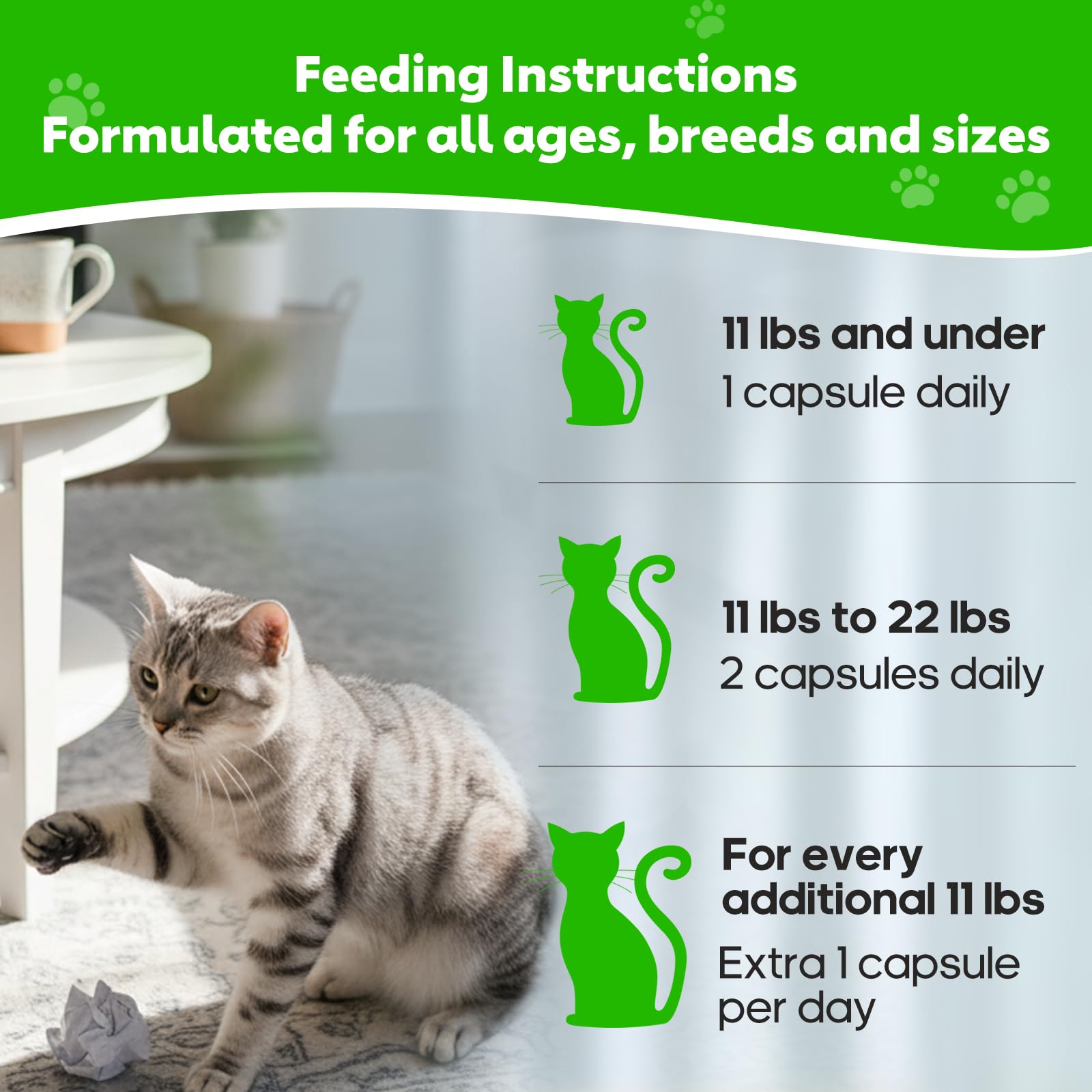 Feeding Instructions
Formulated for all ages, breeds and sizes

11 lbs and under
1 capsule daily

11 lbs to 22 lbs
2 capsules daily

For every additional 11 lbs
Extra 1 capsule per day