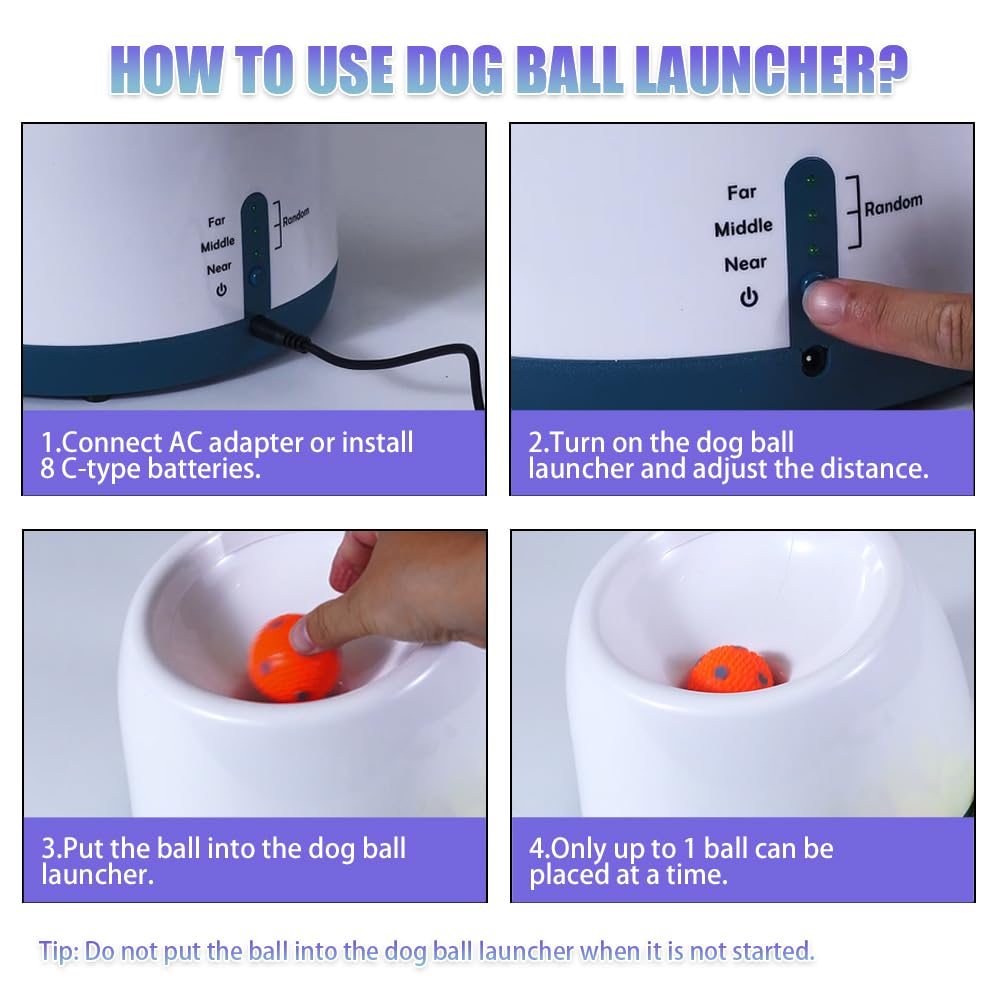 HOW TO USE DOG BALL LAUNCHER?

Far
Middle
Near
Random

1.Connect AC adapter or install 8 C-type batteries.

Far
Middle
Near
Random

2.Turn on the dog ball launcher and adjust the distance.

3.Put the ball into the dog ball launcher.

4.Only up to 1 ball can be placed at a time.

Tip: Do not put the ball into the dog ball launcher when it is not started.