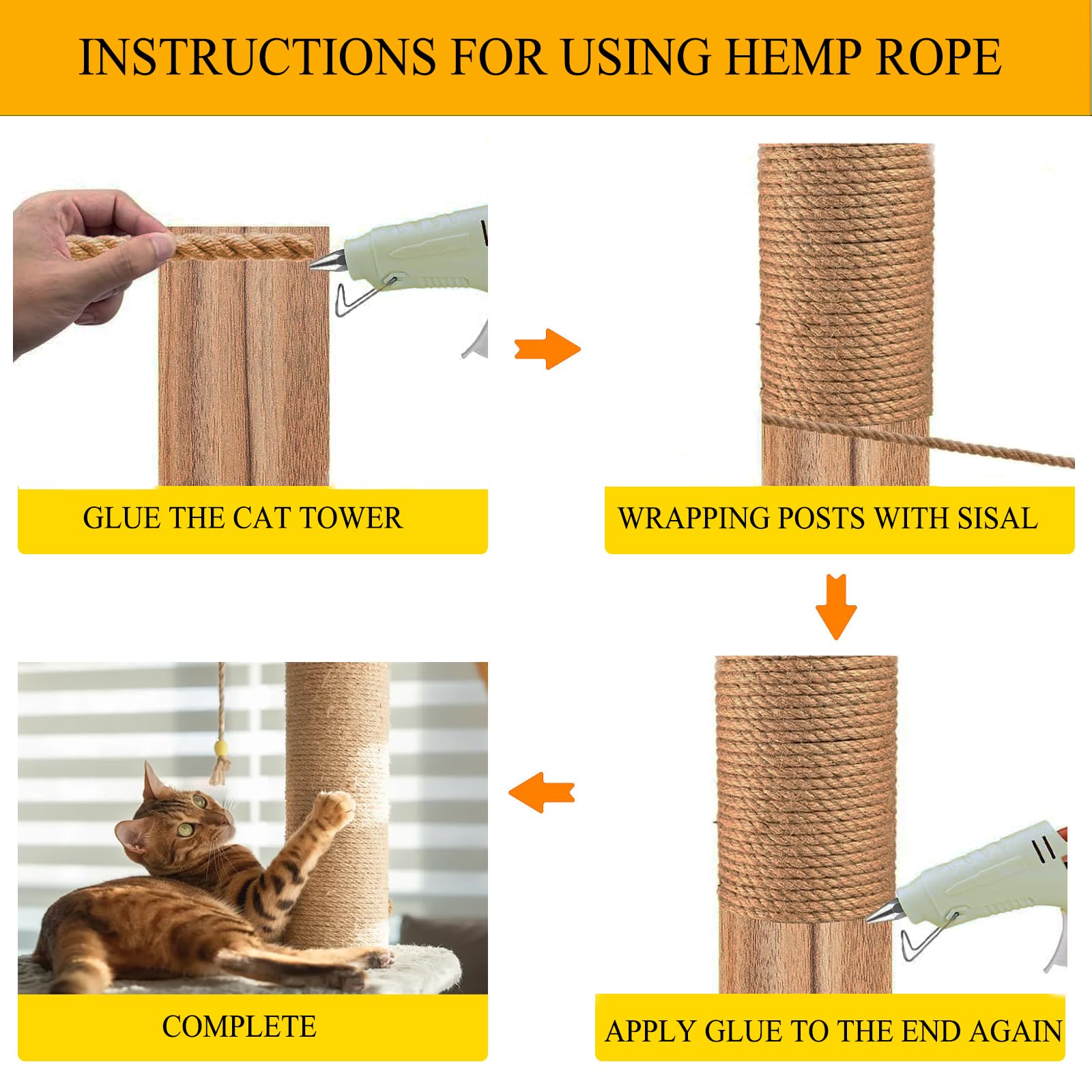 INSTRUCTIONS FOR USING HEMP ROPE

GLUE THE CAT TOWER

WRAPPING POSTS WITH SISAL

APPLY GLUE TO THE END AGAIN

COMPLETE