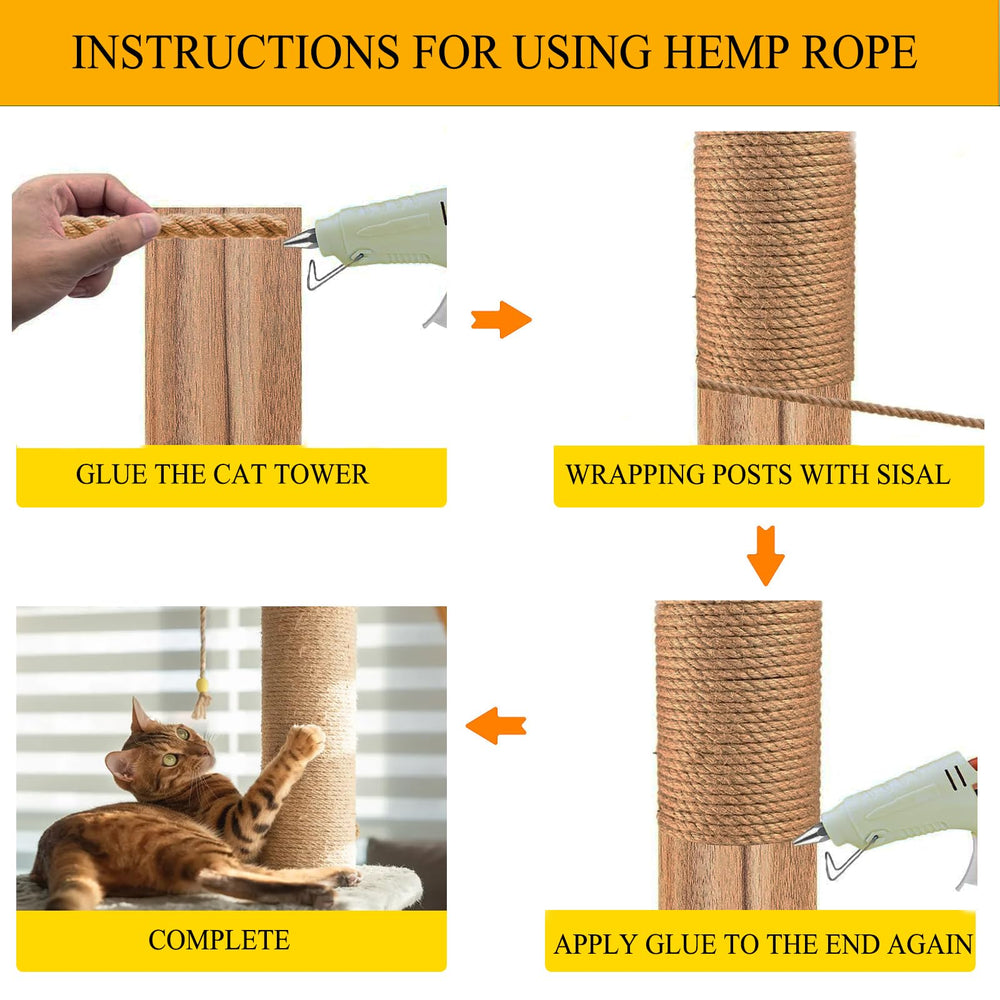 INSTRUCTIONS FOR USING HEMP ROPE

GLUE THE CAT TOWER

WRAPPING POSTS WITH SISAL

APPLY GLUE TO THE END AGAIN

COMPLETE