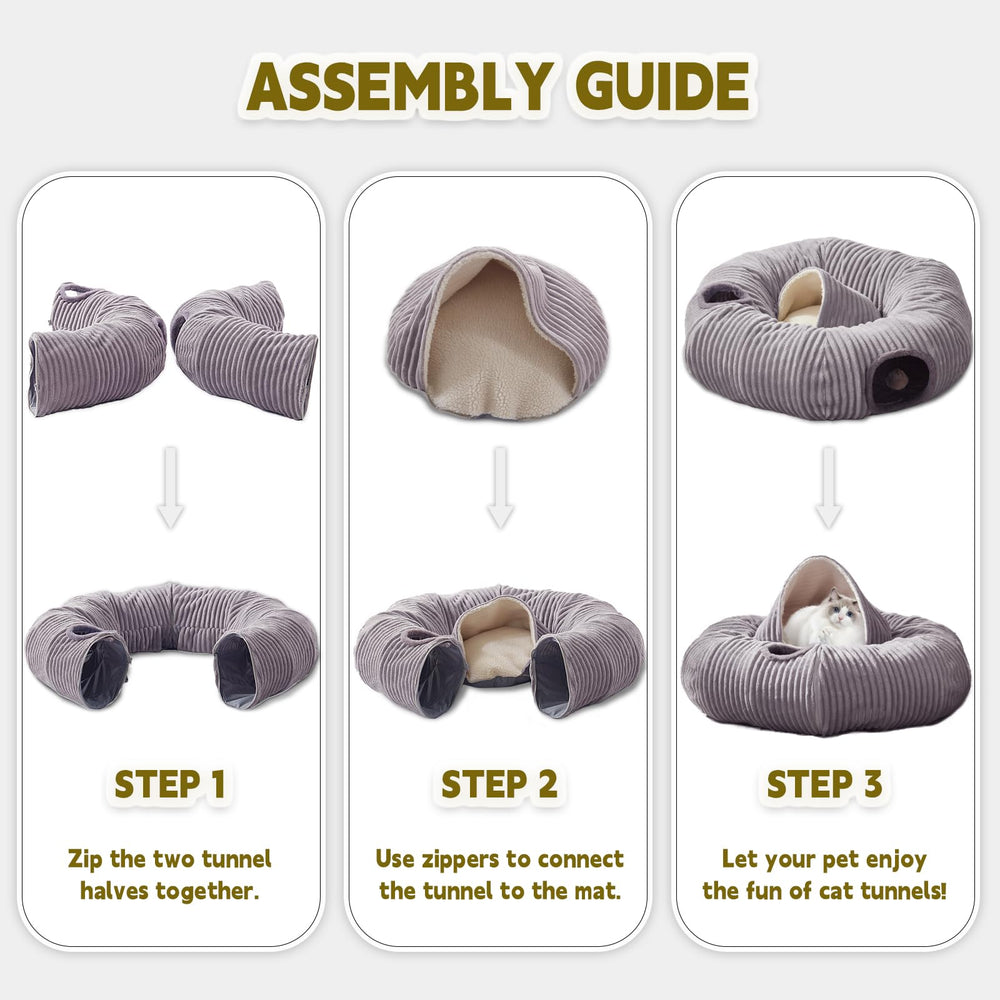 ASSEMBLY GUIDE

STEP 1

Zip the two tunnel halves together.

STEP 2

Use zippers to connect the tunnel to the mat.

STEP 3

Let your pet enjoy the fun of cat tunnels!