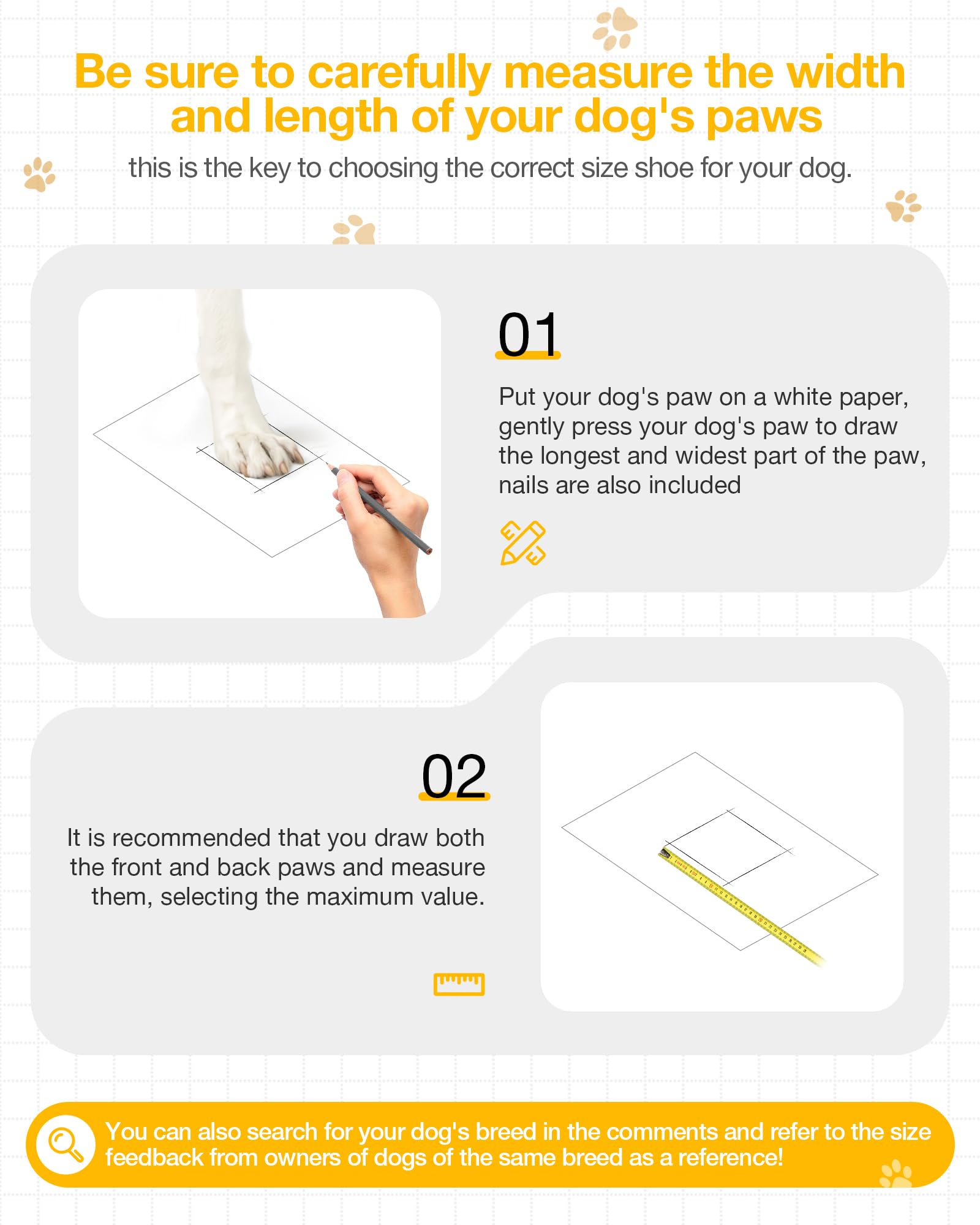 Be sure to carefully measure the width and length of your dog's paws

this is the key to choosing the correct size shoe for your dog.

01

Put your dog's paw on a white paper, gently press your dog's paw to draw the longest and widest part of the paw, nails are also included

02

It is recommended that you draw both the front and back paws and measure them, selecting the maximum value.

You can also search for your dog's breed in the comments and refer to the size feedback from owners of dogs of the same breed as a reference!