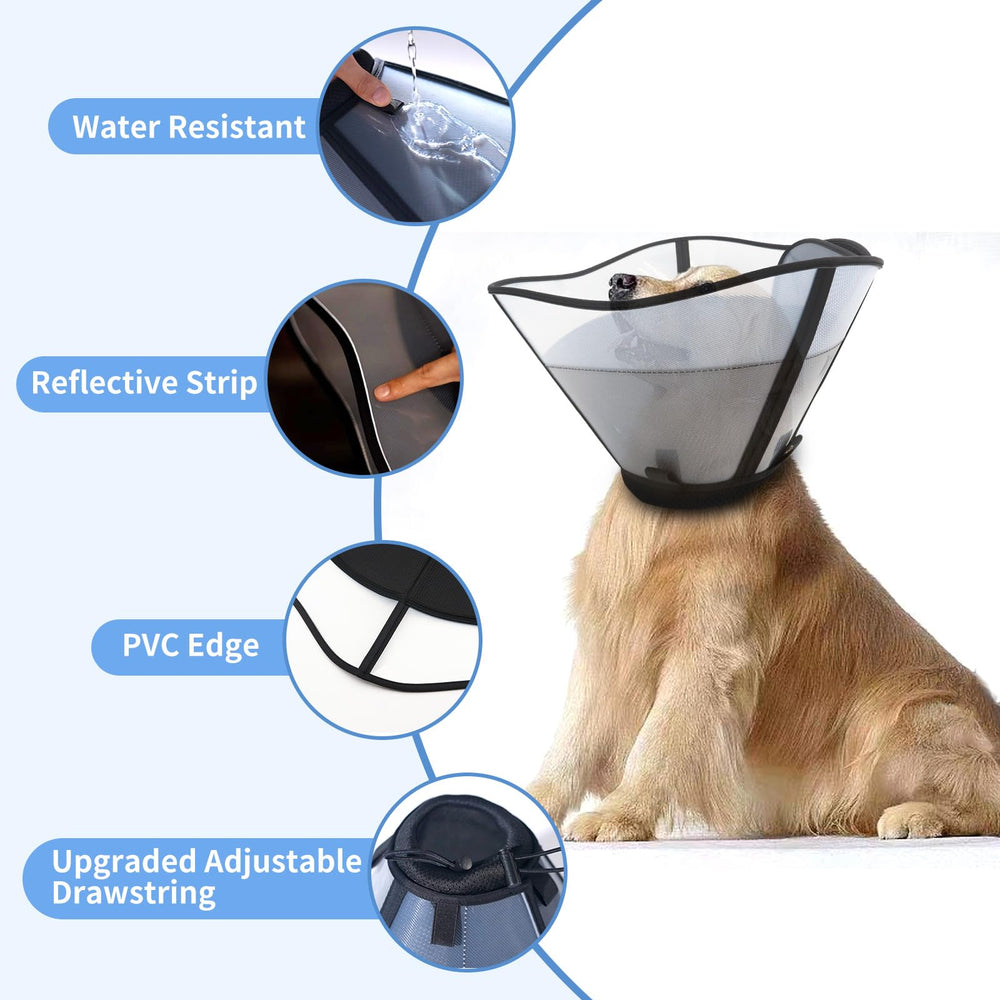 Water Resistant

Reflective Strip

PVC Edge

Upgraded Adjustable Drawstring