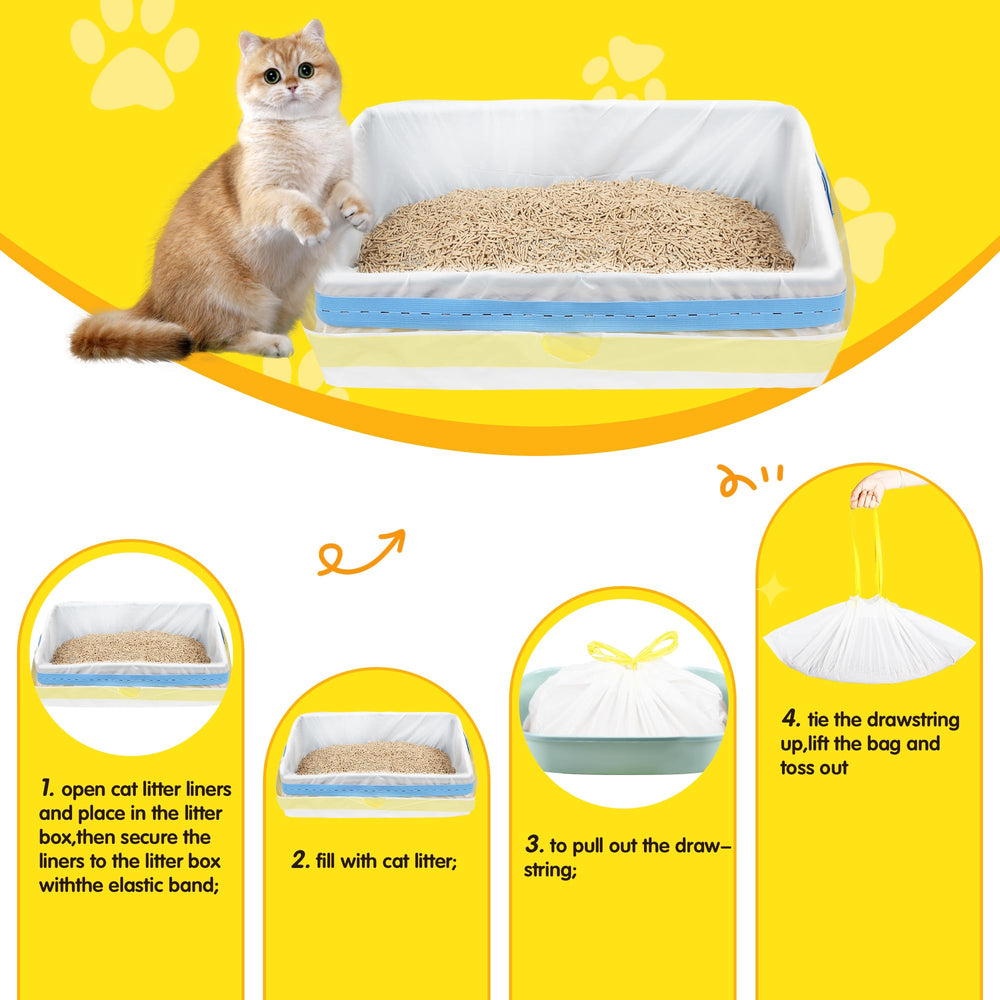 1. open cat litter liners and place in the litter box,then secure the liners to the litter box withthe elastic band;

2. fill with cat litter;

3. to pull out the drawstring;

4. tie the drawstring up,lift the bag and toss out