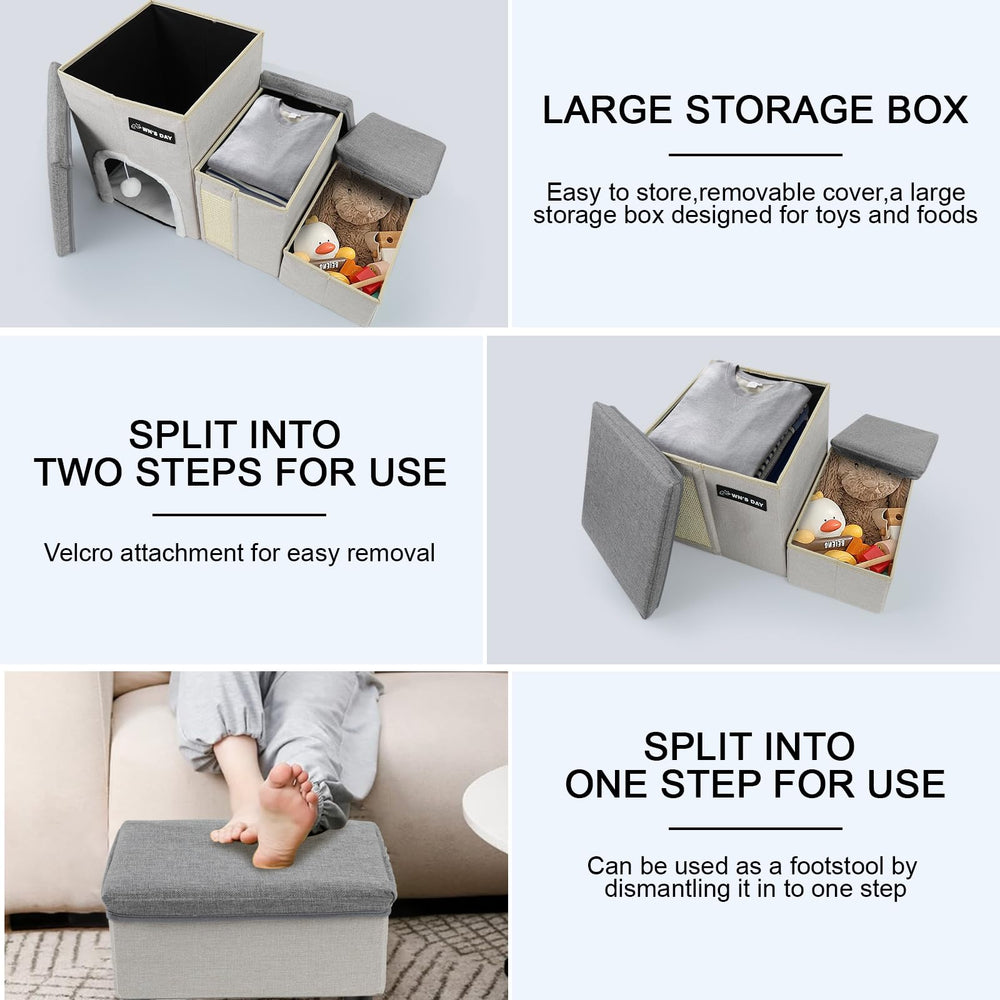 WN'S DAY

LARGE STORAGE BOX

Easy to store,removable cover,a large storage box designed for toys and foods

SPLIT INTO TWO STEPS FOR USE

Velcro attachment for easy removal

WN'S DAY

SPLIT INTO ONE STEP FOR USE

Can be used as a footstool by dismantling it in to one step