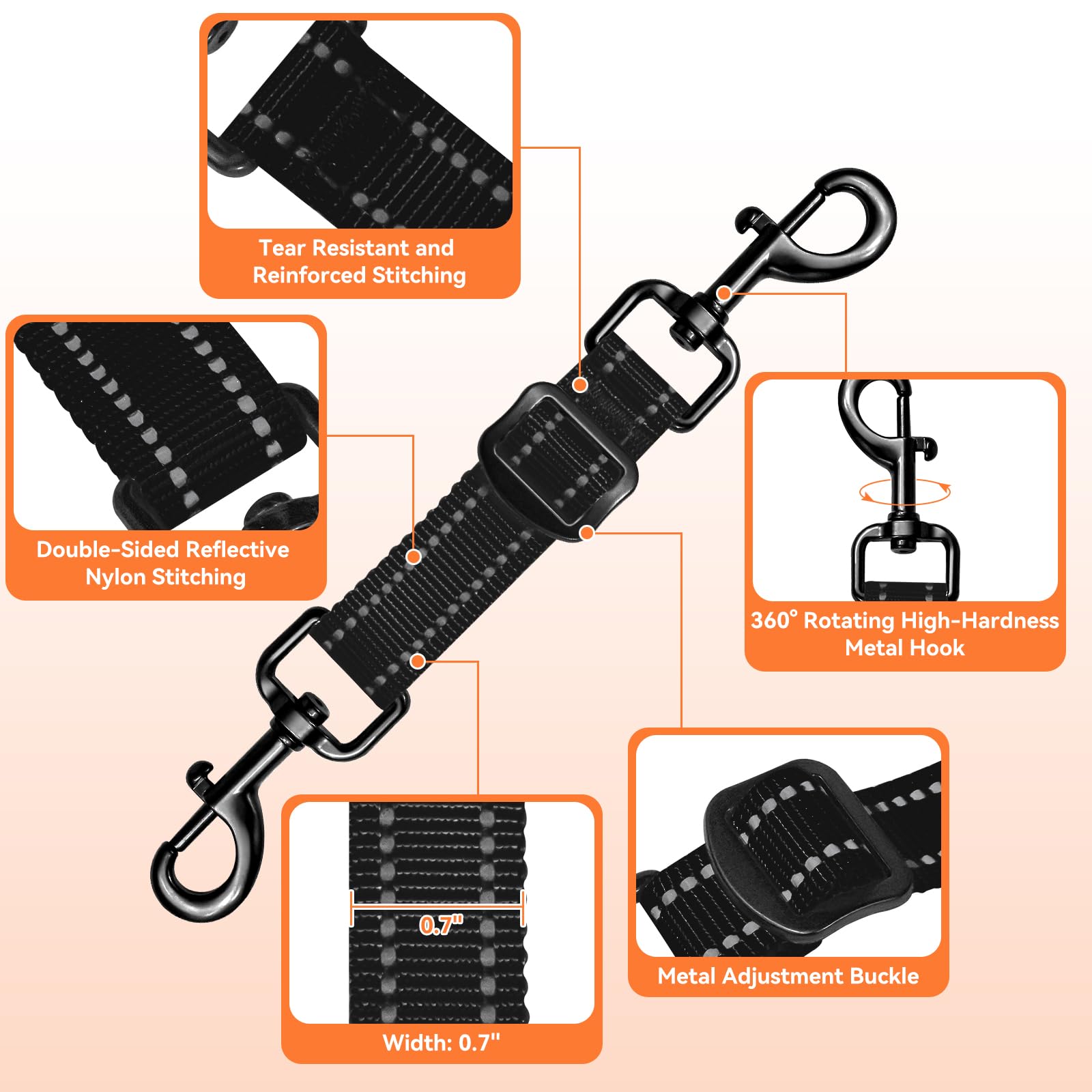 Tear Resistant and Reinforced Stitching

Double-Sided Reflective Nylon Stitching

360° Rotating High-Hardness Metal Hook

0.7"

Width: 0.7"

Metal Adjustment Buckle