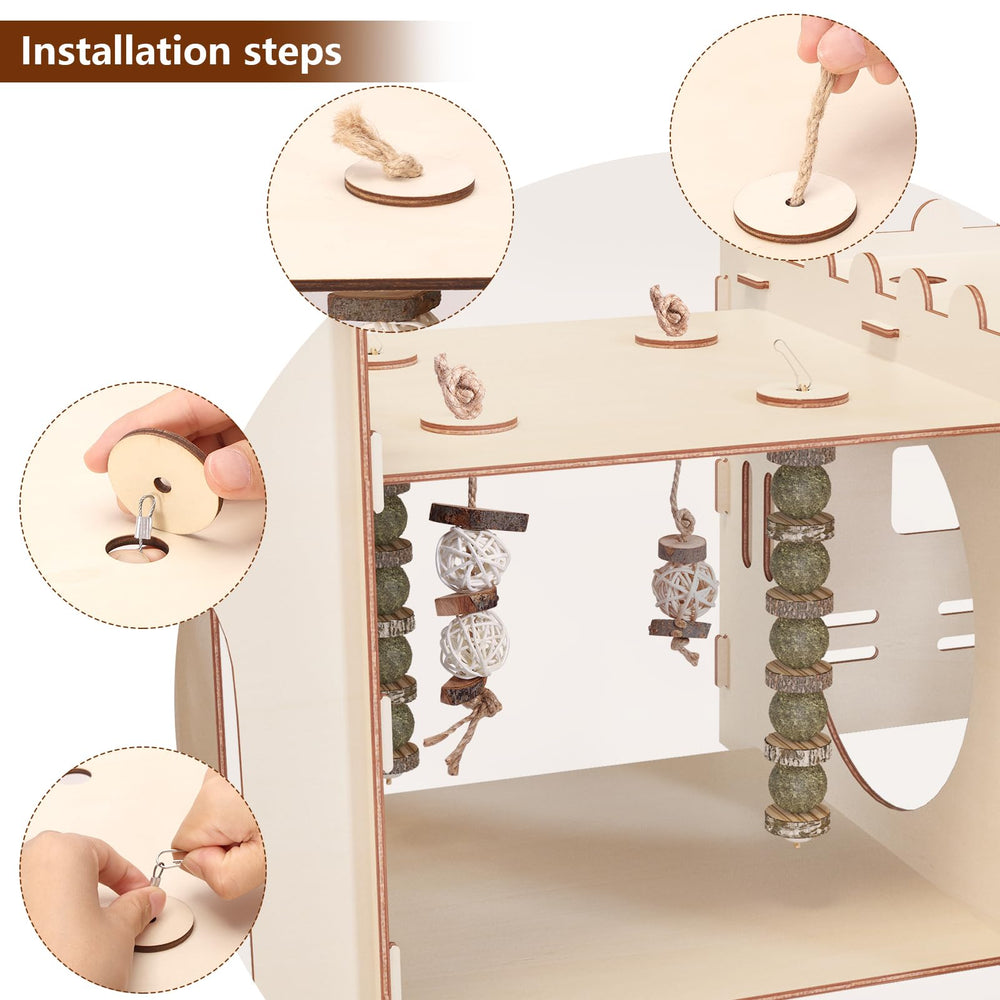 Installation steps