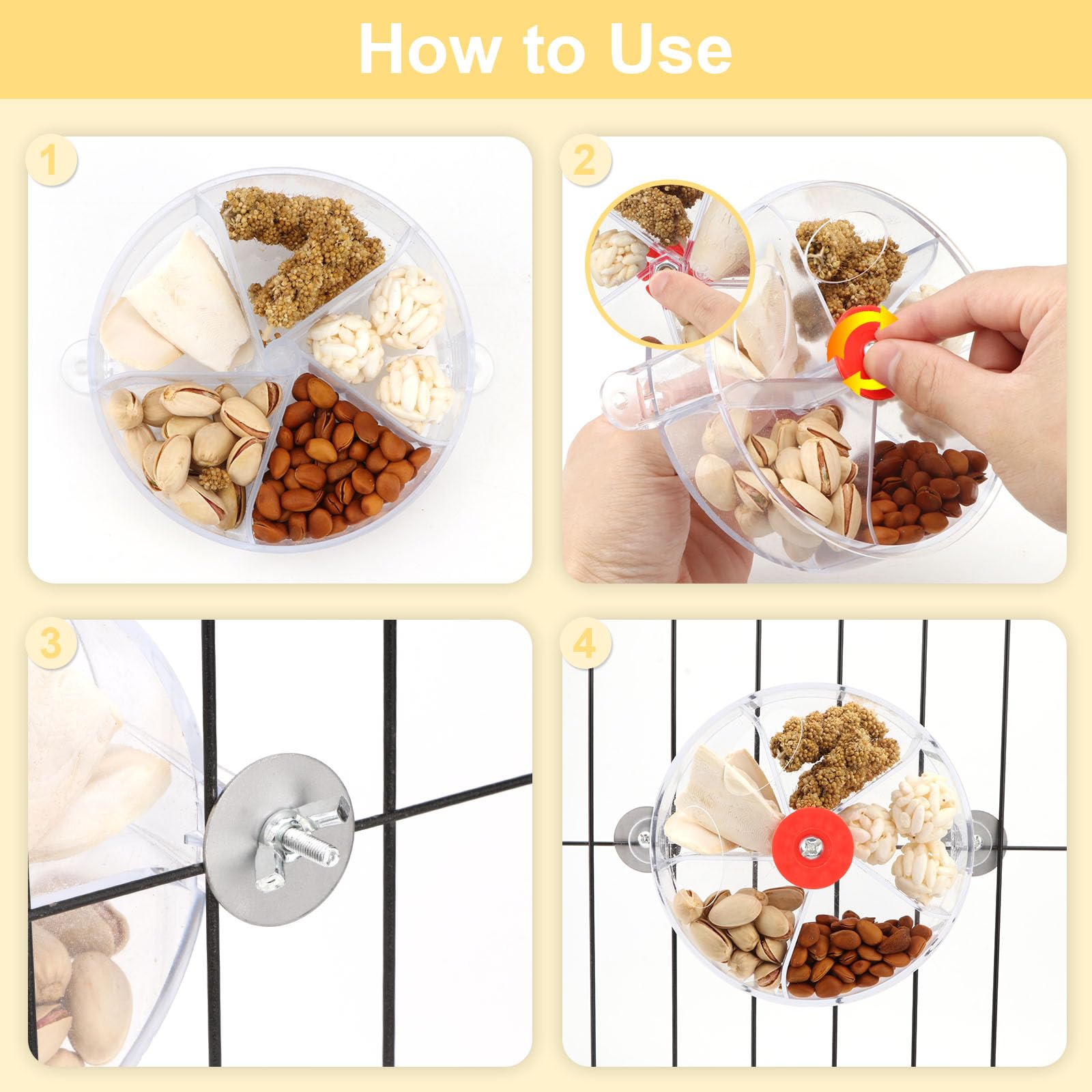 How to Use

1

2

3

4