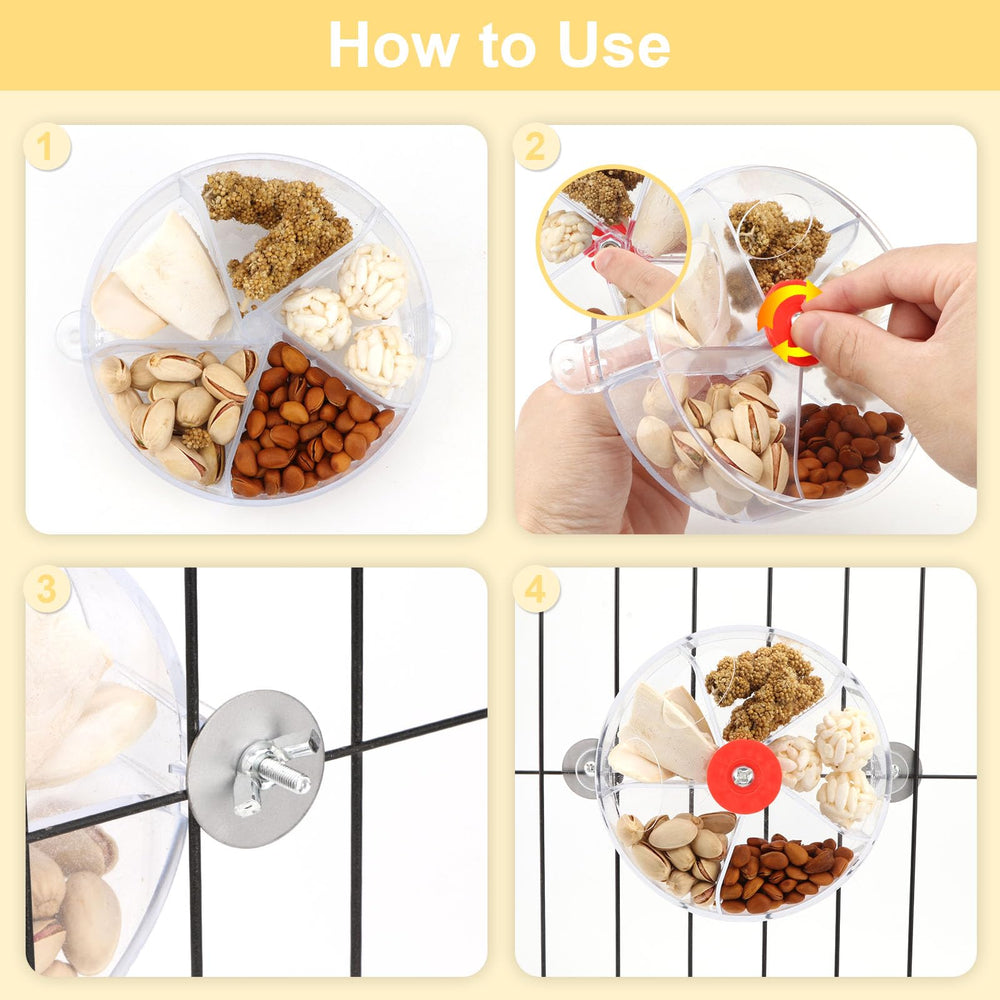 How to Use

1

2

3

4