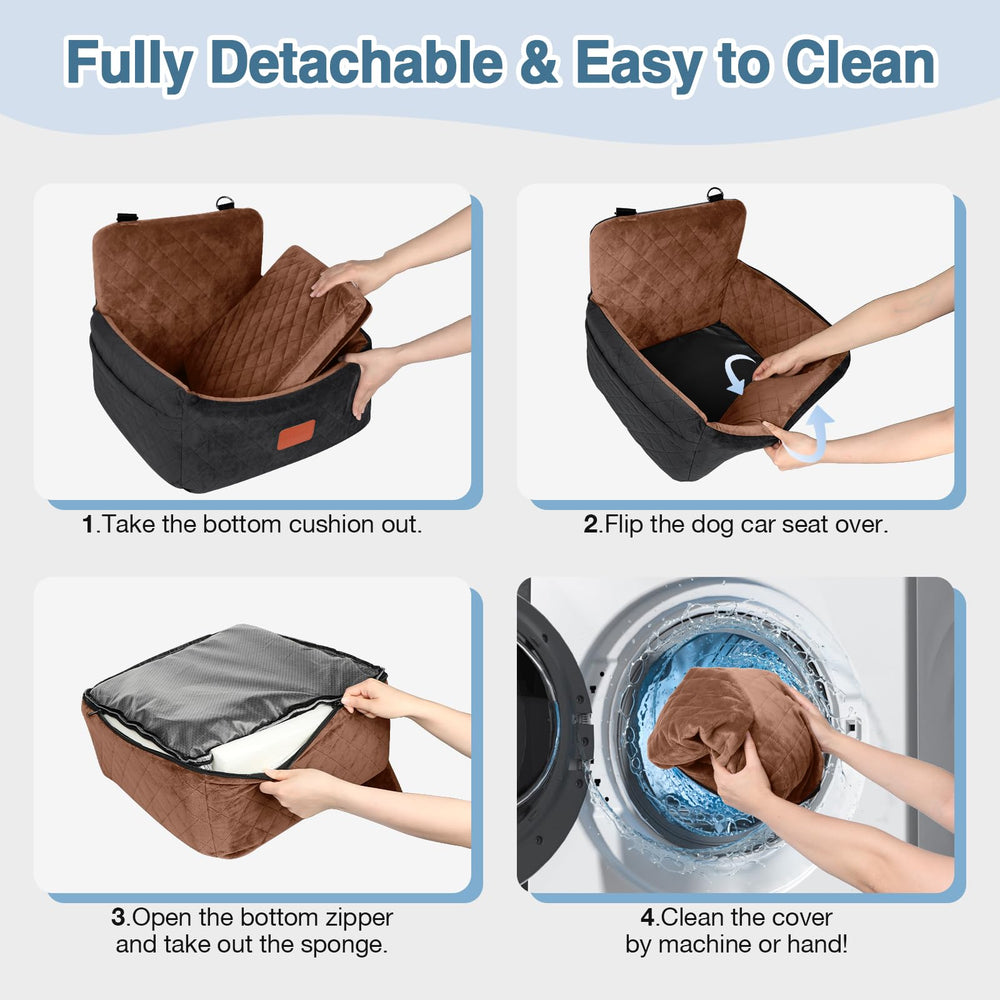 Fully Detachable & Easy to Clean

1.Take the bottom cushion out.

2.Flip the dog car seat over.

3.Open the bottom zipper and take out the sponge.

4.Clean the cover by machine or hand!