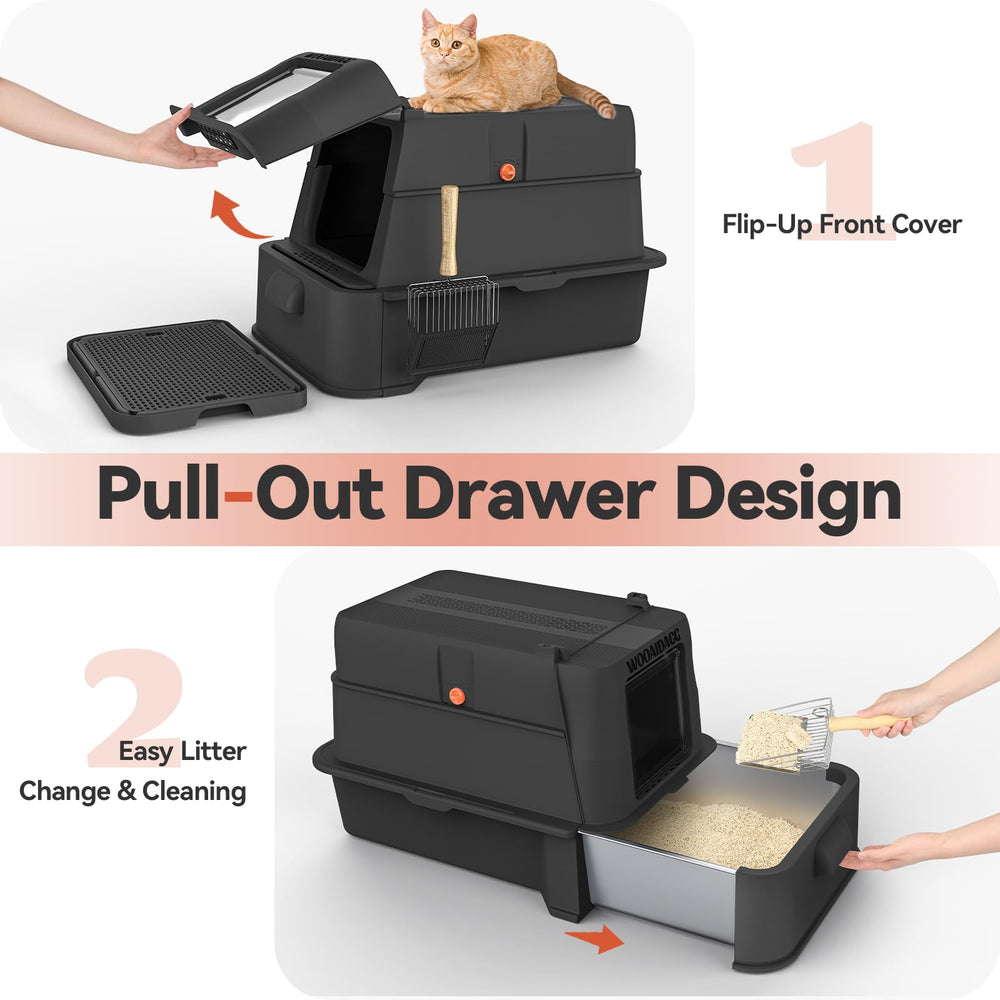 1
Flip-Up Front Cover

Pull-Out Drawer Design

WOOAIDACC

2
Easy Litter
Change & Cleaning