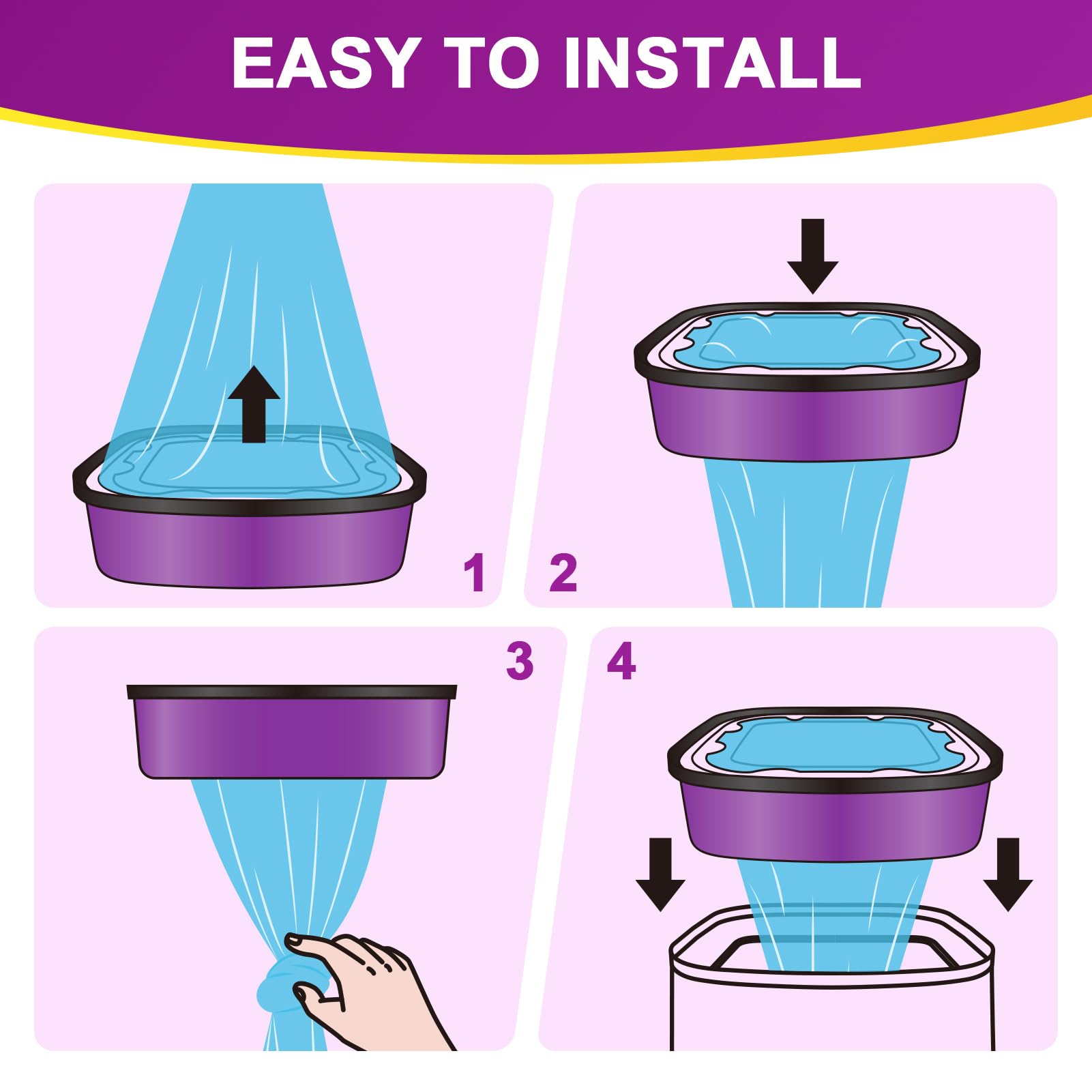 EASY TO INSTALL

1

2

3

4