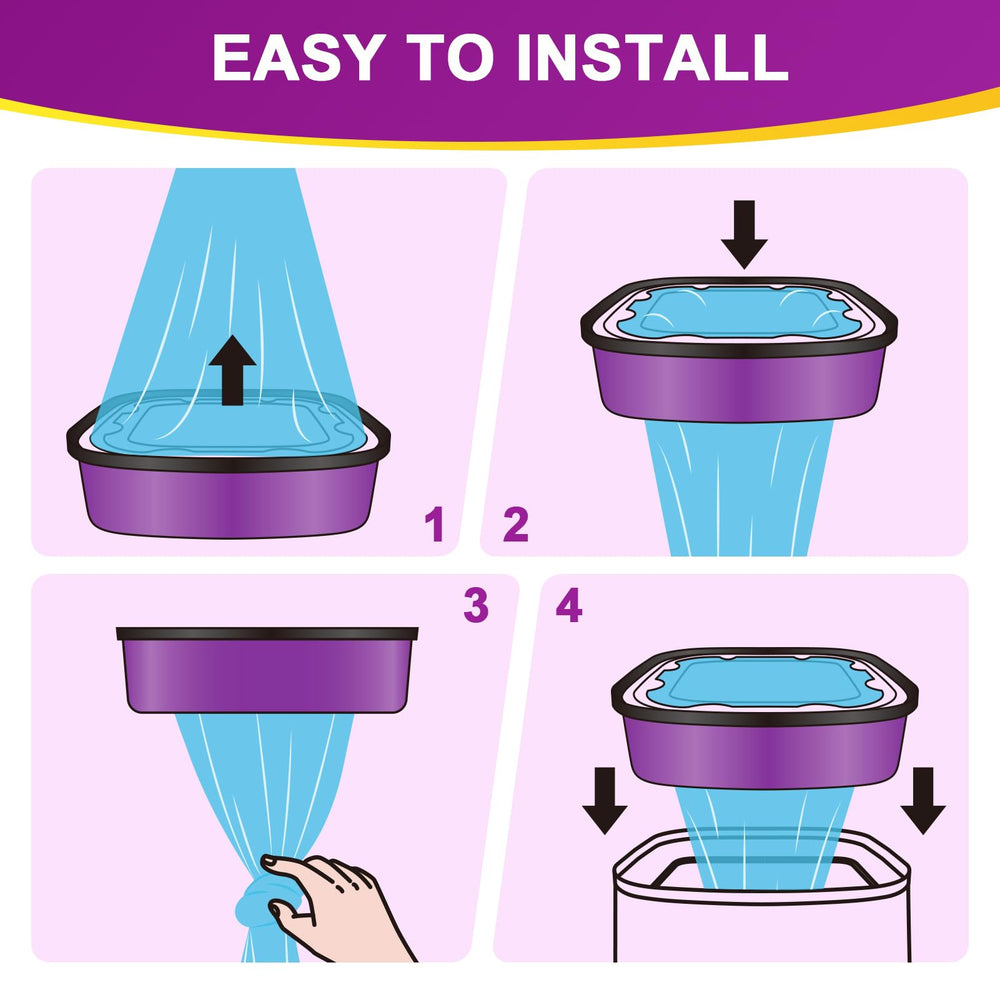 EASY TO INSTALL

1

2

3

4