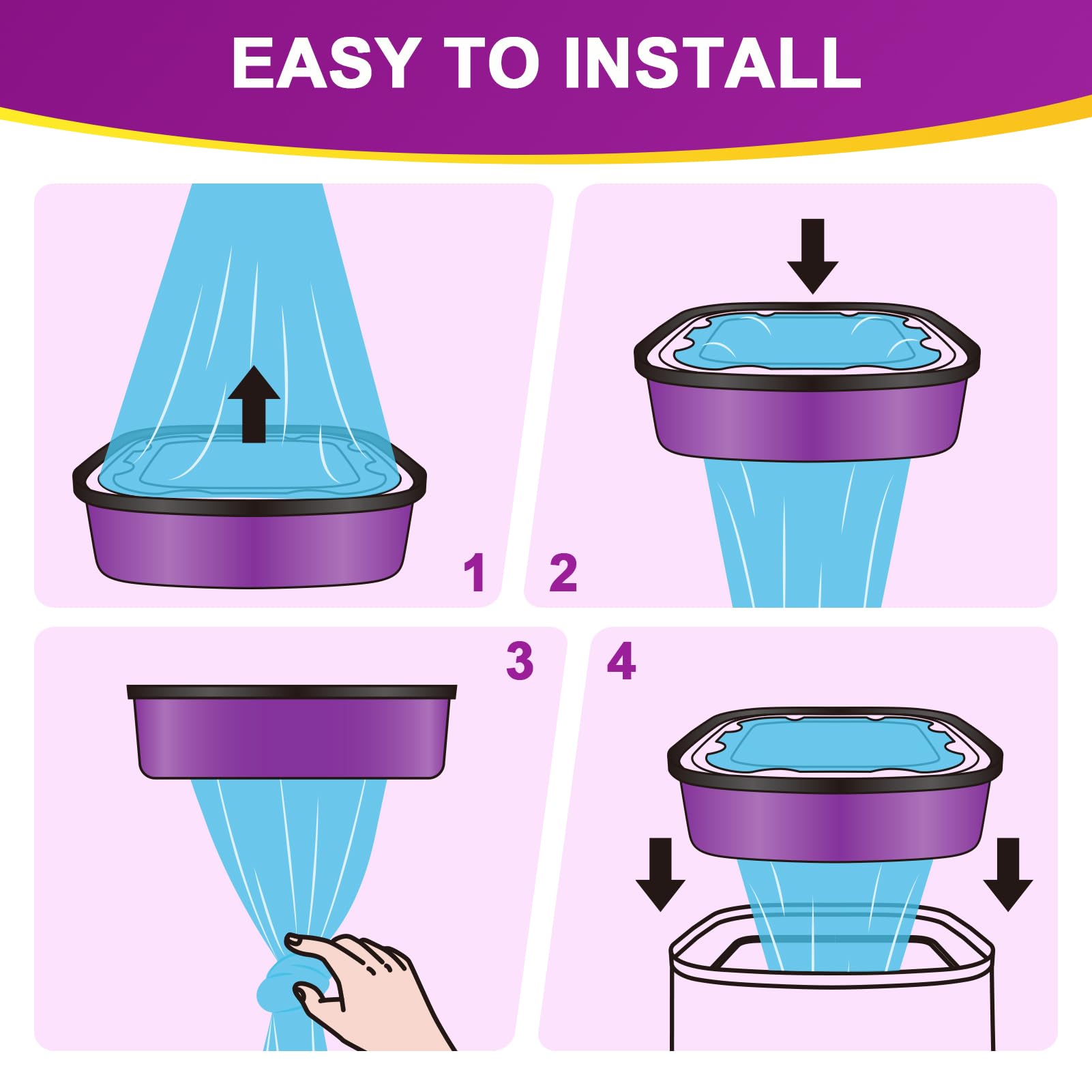 EASY TO INSTALL

1

2

3

4