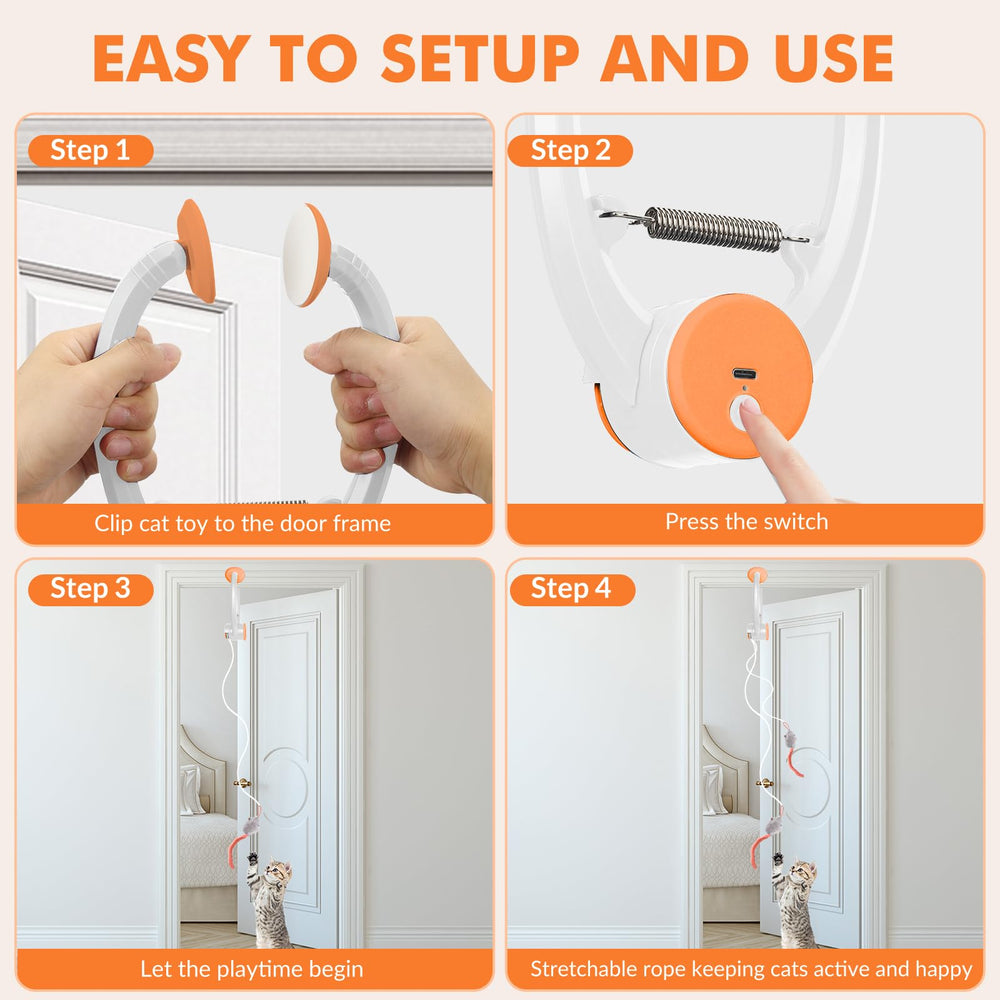 EASY TO SETUP AND USE

Step 1

Clip cat toy to the door frame

Step 2

Press the switch

Step 3

Let the playtime begin

Step 4

Stretchable rope keeping cats active and happy