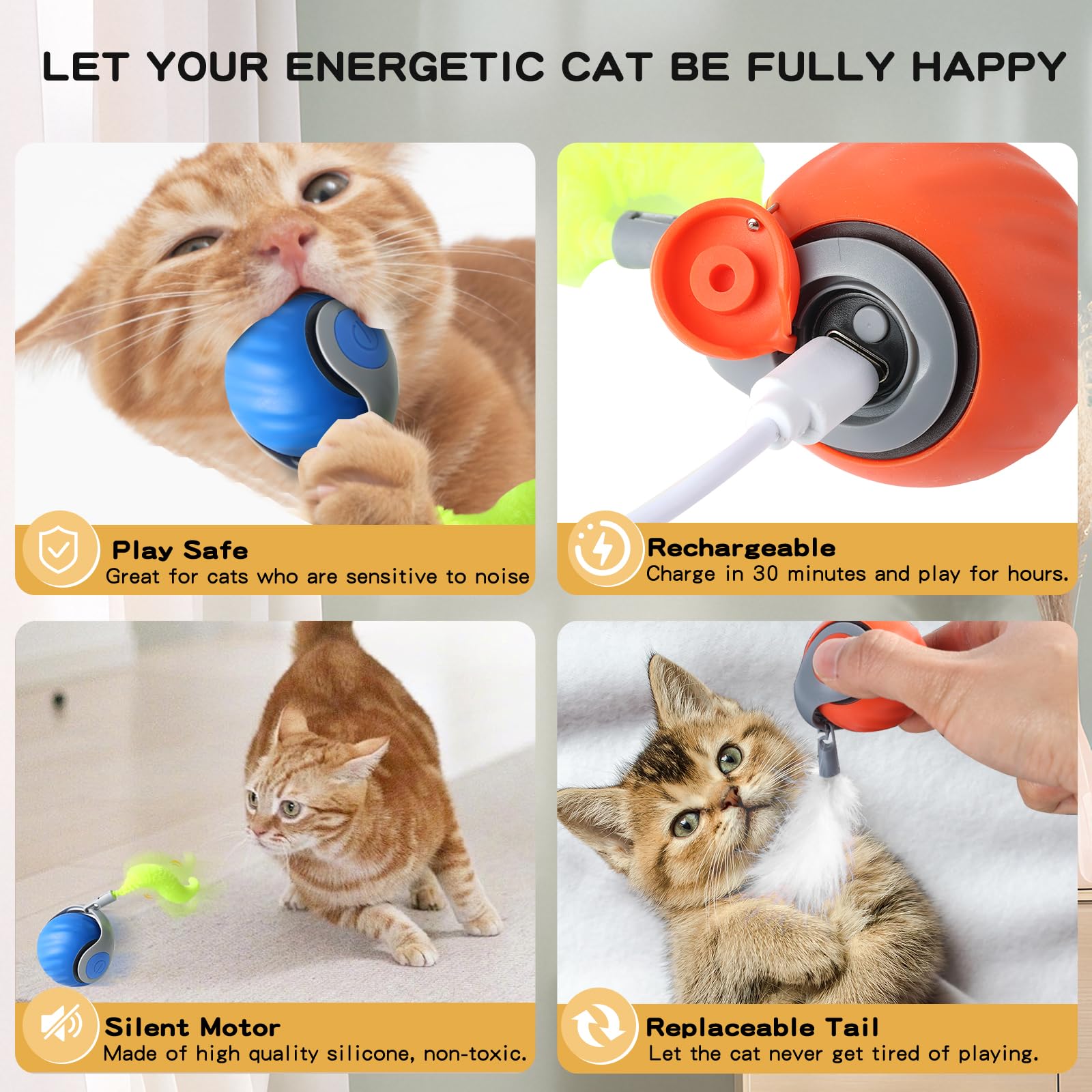 LET YOUR ENERGETIC CAT BE FULLY HAPPY

Play Safe
Great for cats who are sensitive to noise

Rechargeable
Charge in 30 minutes and play for hours.

Silent Motor
Made of high quality silicone, non-toxic.

Replaceable Tail
Let the cat never get tired of playing.