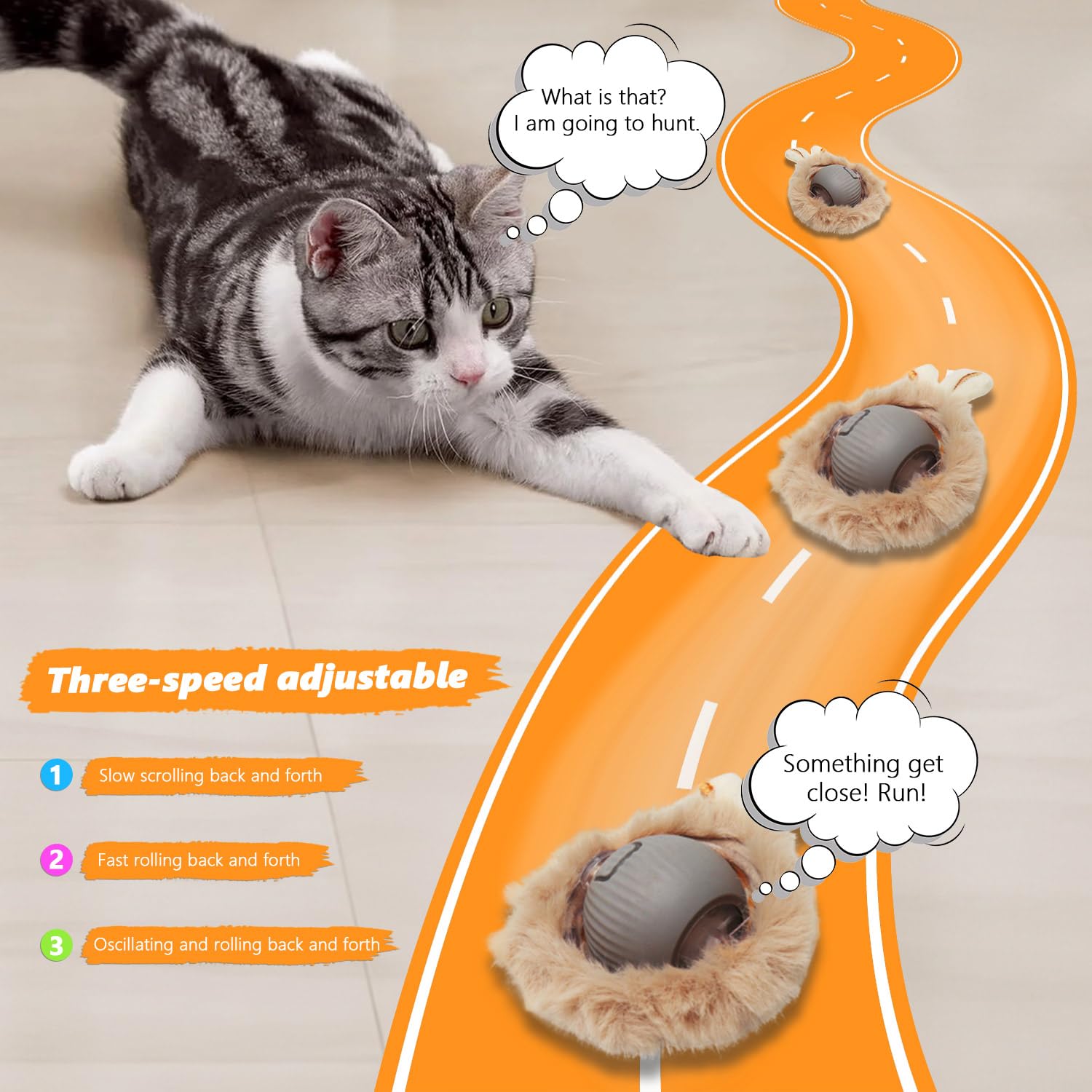 What is that?
I am going to hunt.

Three-speed adjustable

1 Slow scrolling back and forth

2 Fast rolling back and forth

3 Oscillating and rolling back and forth

Something get close! Run!