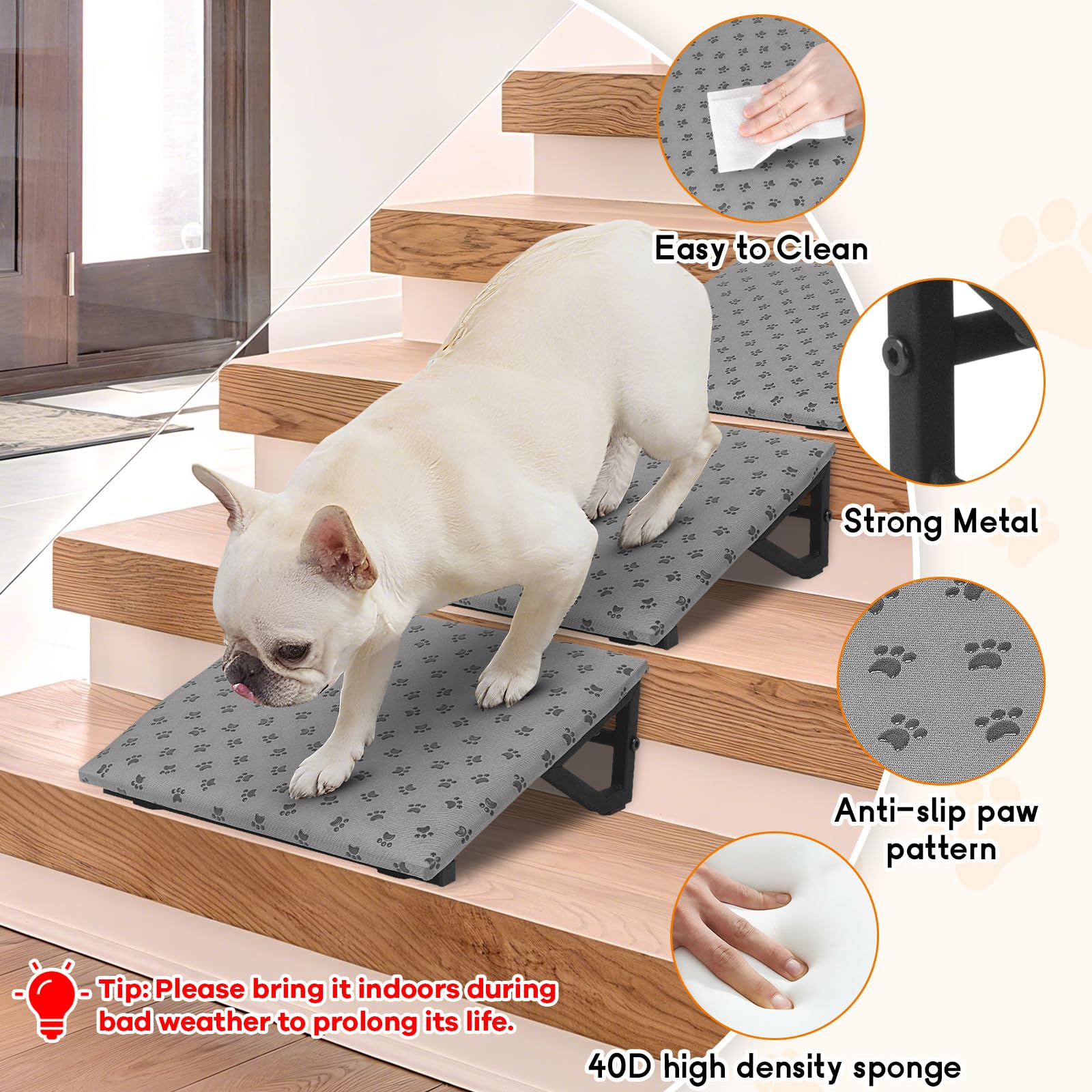 Easy to Clean

Strong Metal

Anti-slip paw pattern

40D high density sponge

Tip: Please bring it indoors during bad weather to prolong its life.