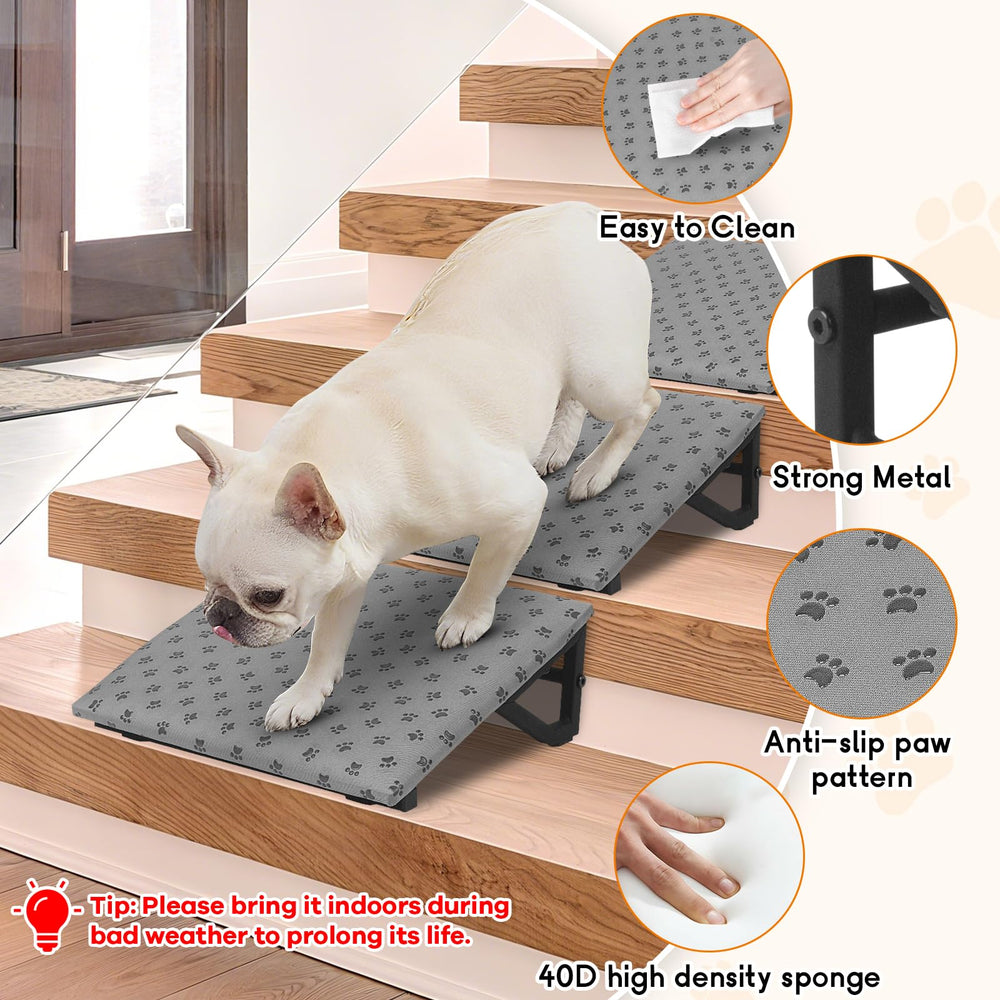 Easy to Clean

Strong Metal

Anti-slip paw pattern

40D high density sponge

Tip: Please bring it indoors during bad weather to prolong its life.