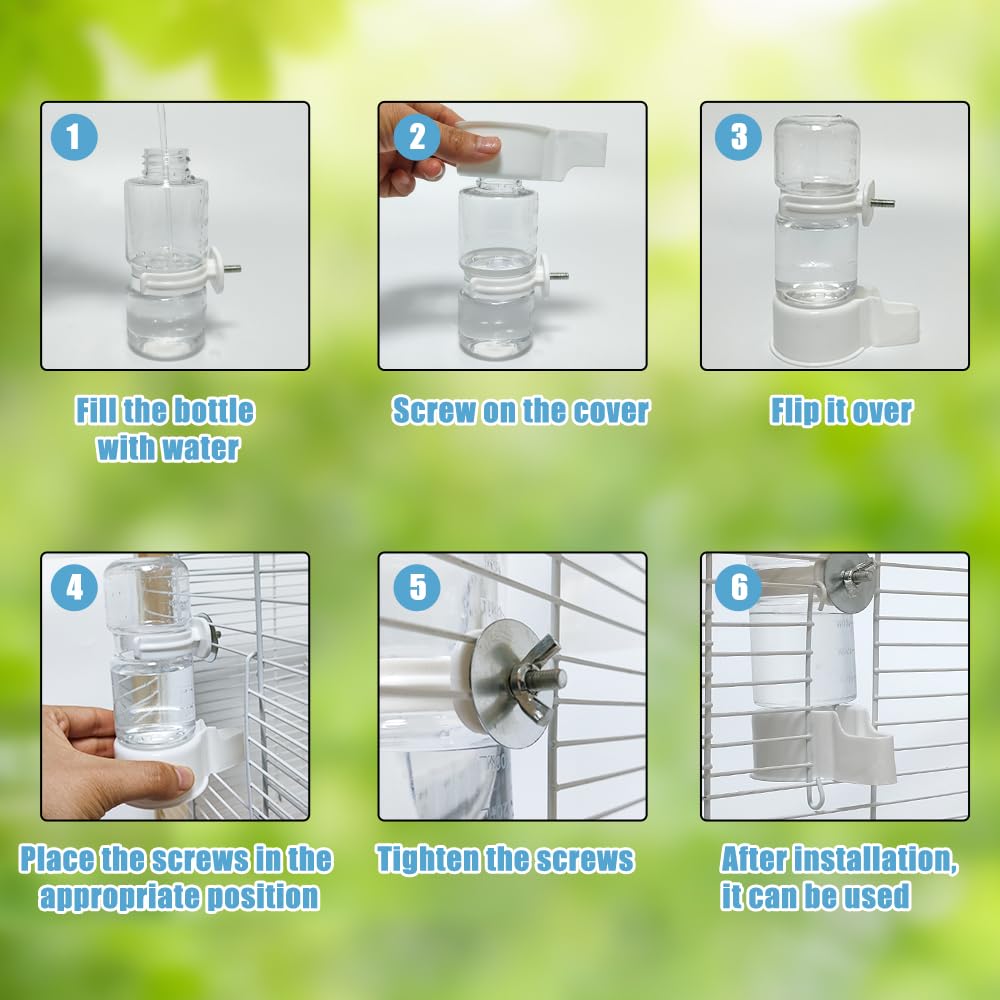 1

Fill the bottle with water

2

Screw on the cover

3

Flip it over

4

Place the screws in the appropriate position

5

Tighten the screws

6

After installation, it can be used