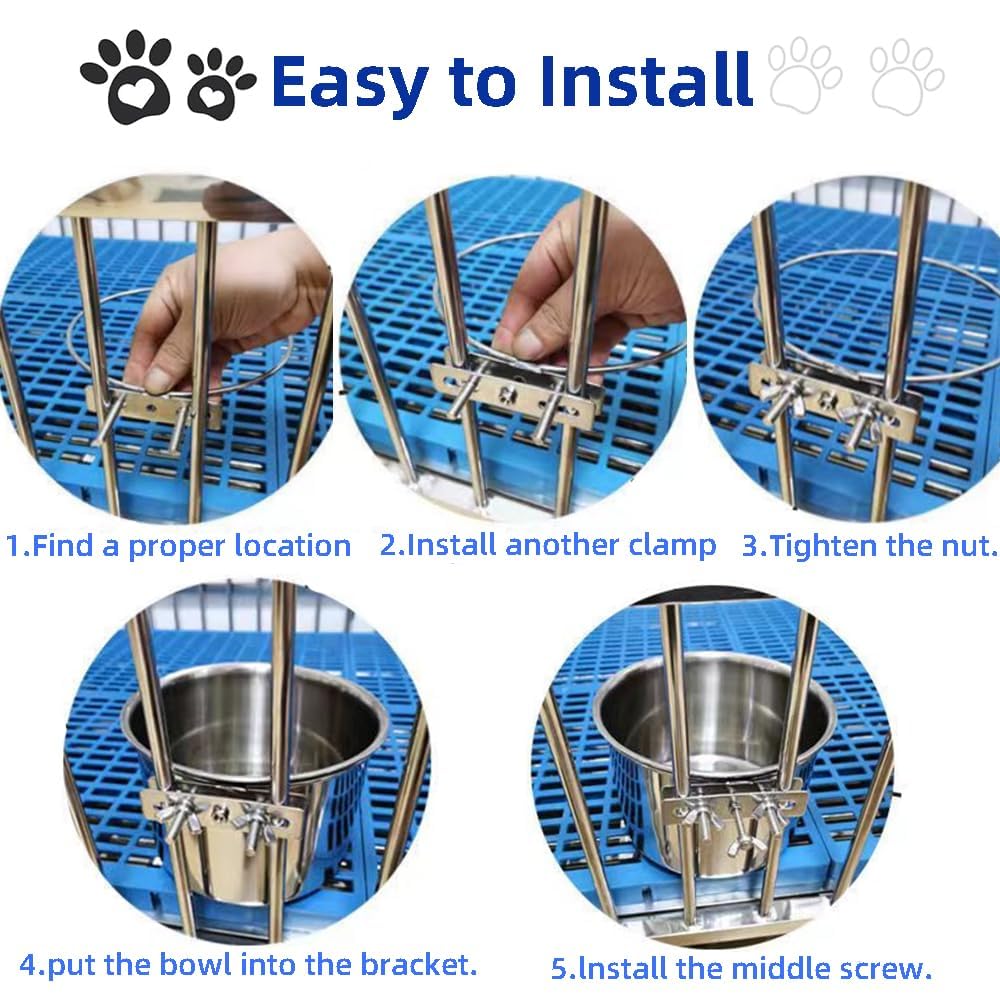 Easy to Install

1.Find a proper location

2.Install another clamp

3.Tighten the nut.

4.put the bowl into the bracket.

5.Install the middle screw.