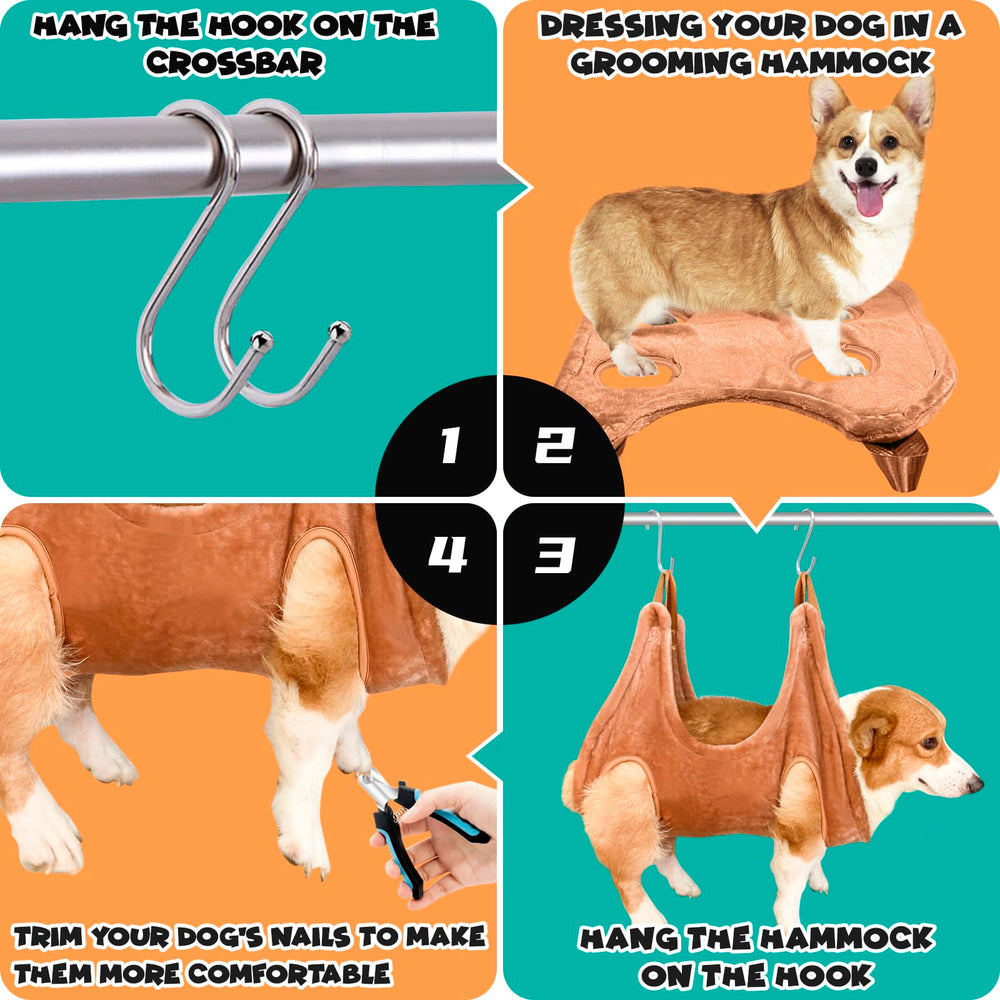 HANG THE HOOK ON THE CROSSBAR

DRESSING YOUR DOG IN A GROOMING HAMMOCK

1

2

4

3

TRIM YOUR DOG'S NAILS TO MAKE THEM MORE COMFORTABLE

HANG THE HAMMOCK ON THE HOOK