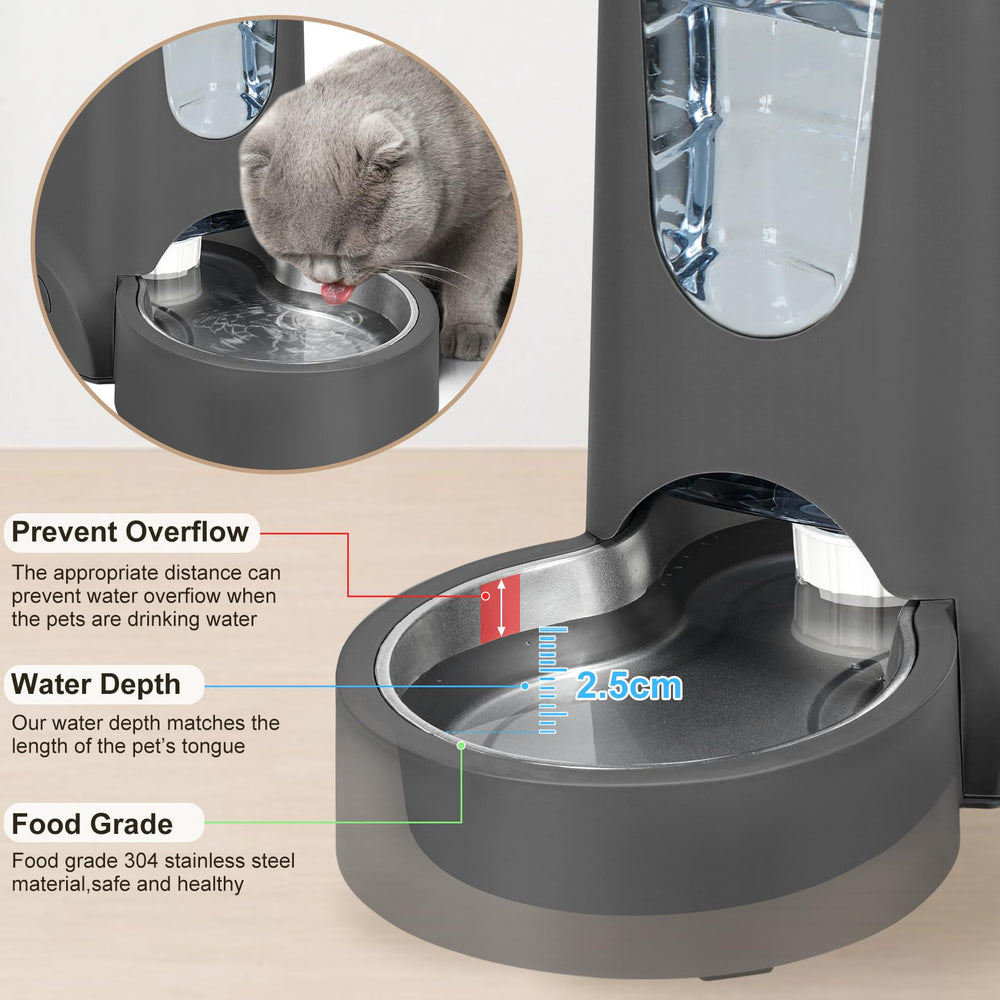 Prevent Overflow

The appropriate distance can prevent water overflow when the pets are drinking water

Water Depth

Our water depth matches the length of the pet's tongue

2.5cm

Food Grade

Food grade 304 stainless steel material,safe and healthy