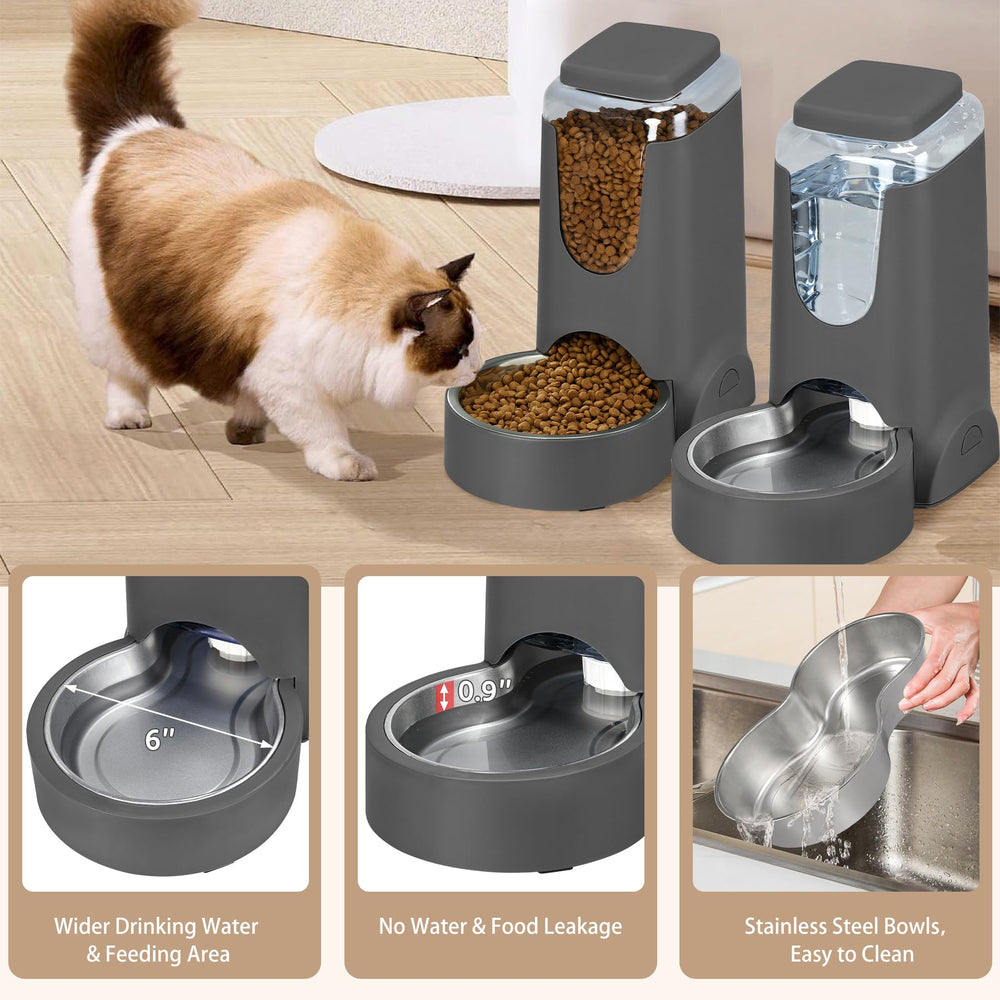 6"

Wider Drinking Water & Feeding Area

0.9"

No Water & Food Leakage

Stainless Steel Bowls, Easy to Clean