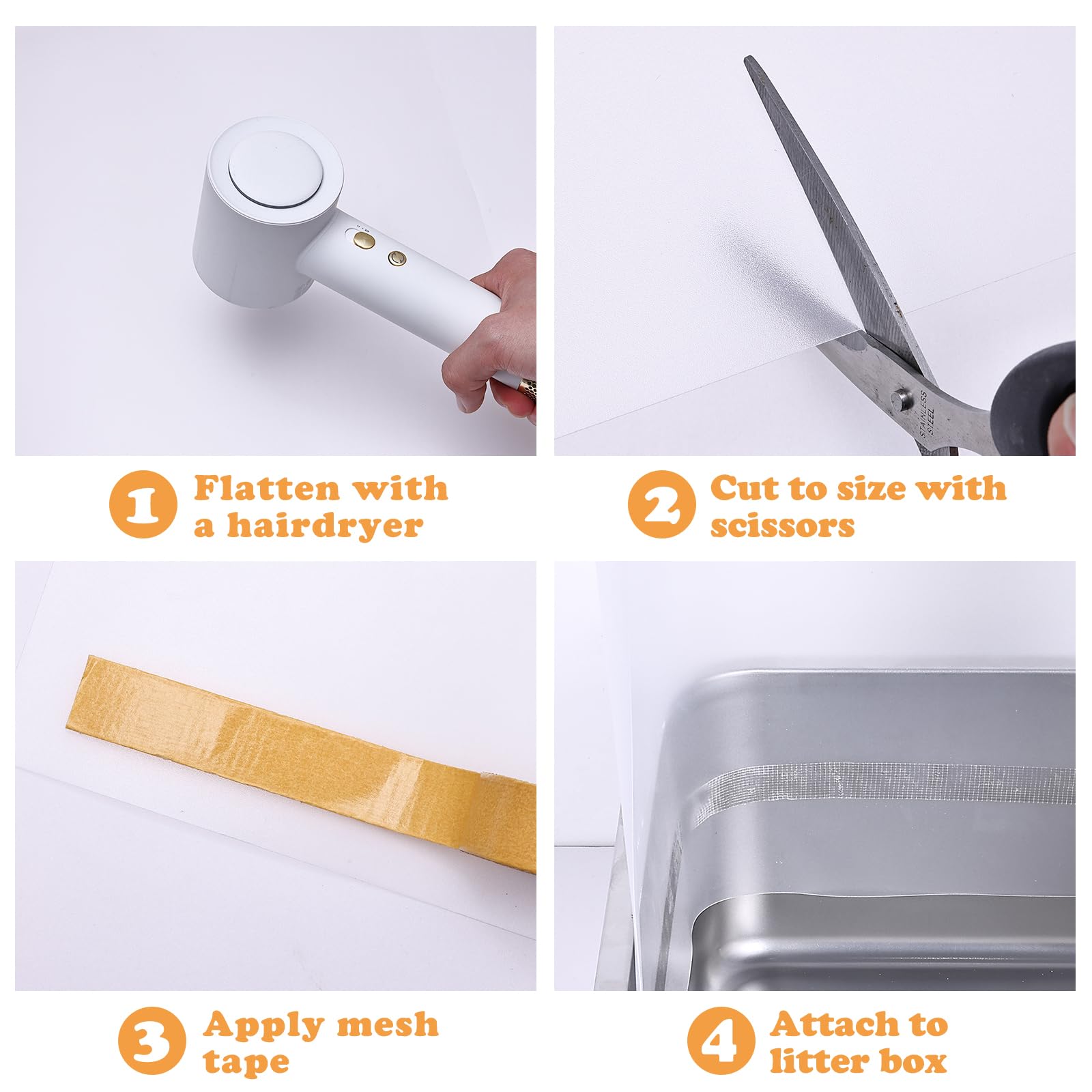 STAINLESS STEEL

1 Flatten with a hairdryer

2 Cut to size with scissors

3 Apply mesh tape

4 Attach to litter box