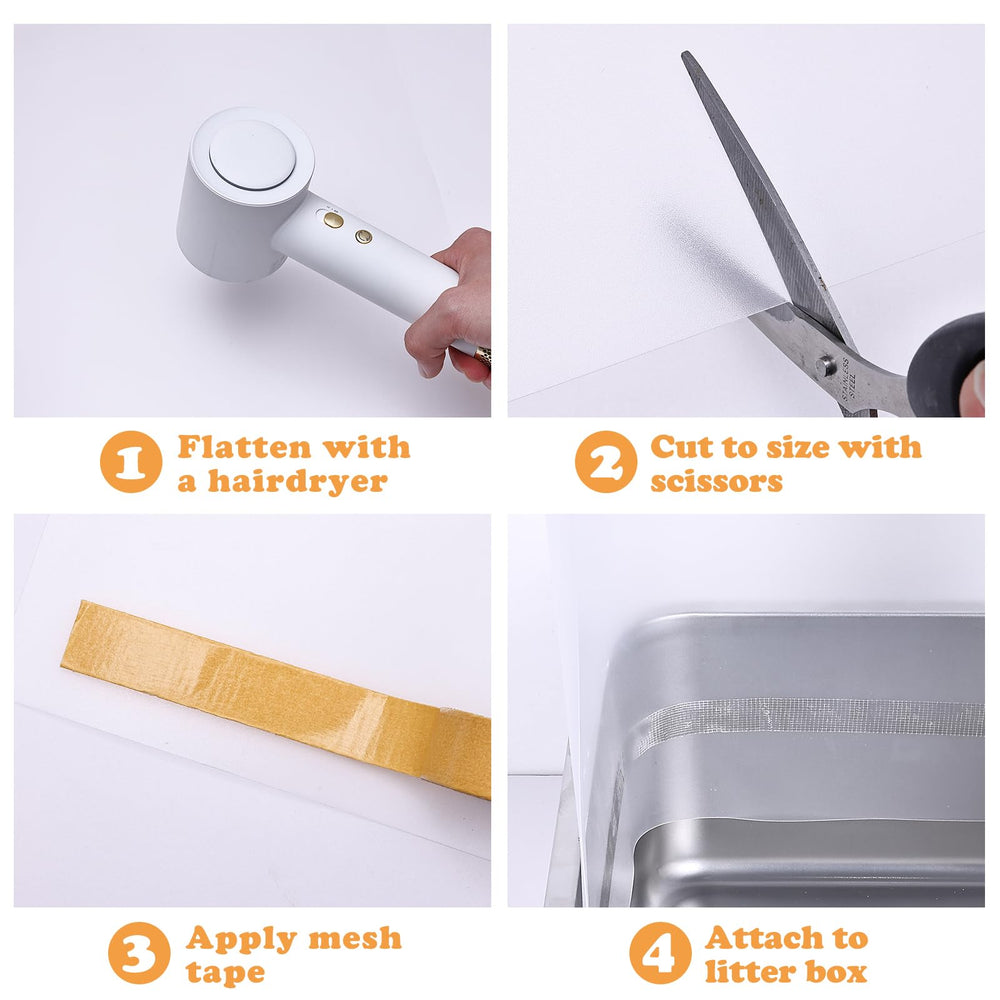 STAINLESS STEEL

1 Flatten with a hairdryer

2 Cut to size with scissors

3 Apply mesh tape

4 Attach to litter box