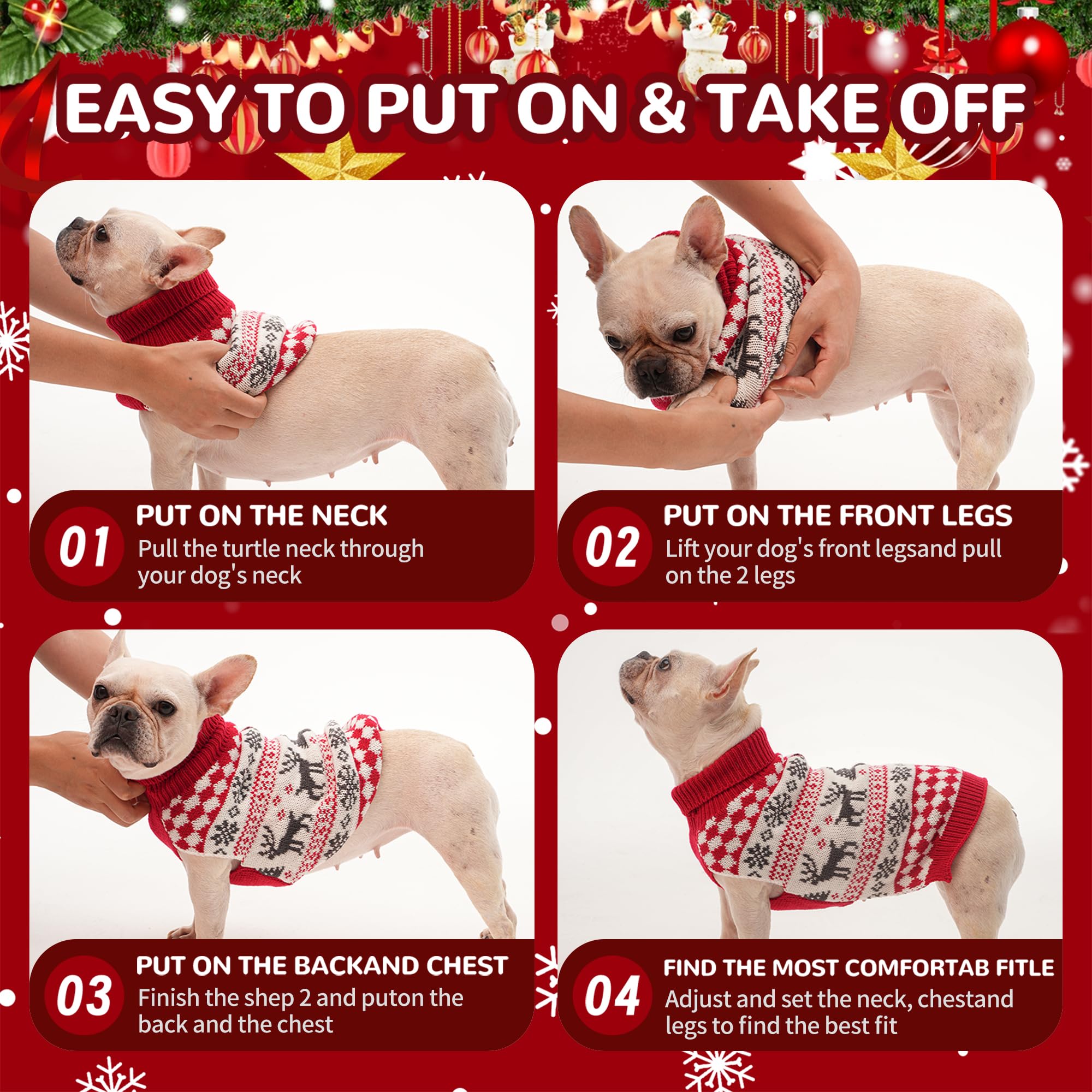 EASY TO PUT ON & TAKE OFF

01
PUT ON THE NECK
Pull the turtle neck through your dog's neck

02
PUT ON THE FRONT LEGS
Lift your dog's front legsand pull on the 2 legs

03
PUT ON THE BACKAND CHEST
Finish the shep 2 and puton the back and the chest

04
FIND THE MOST COMFORTAB FITLE
Adjust and set the neck, chestand legs to find the best fit