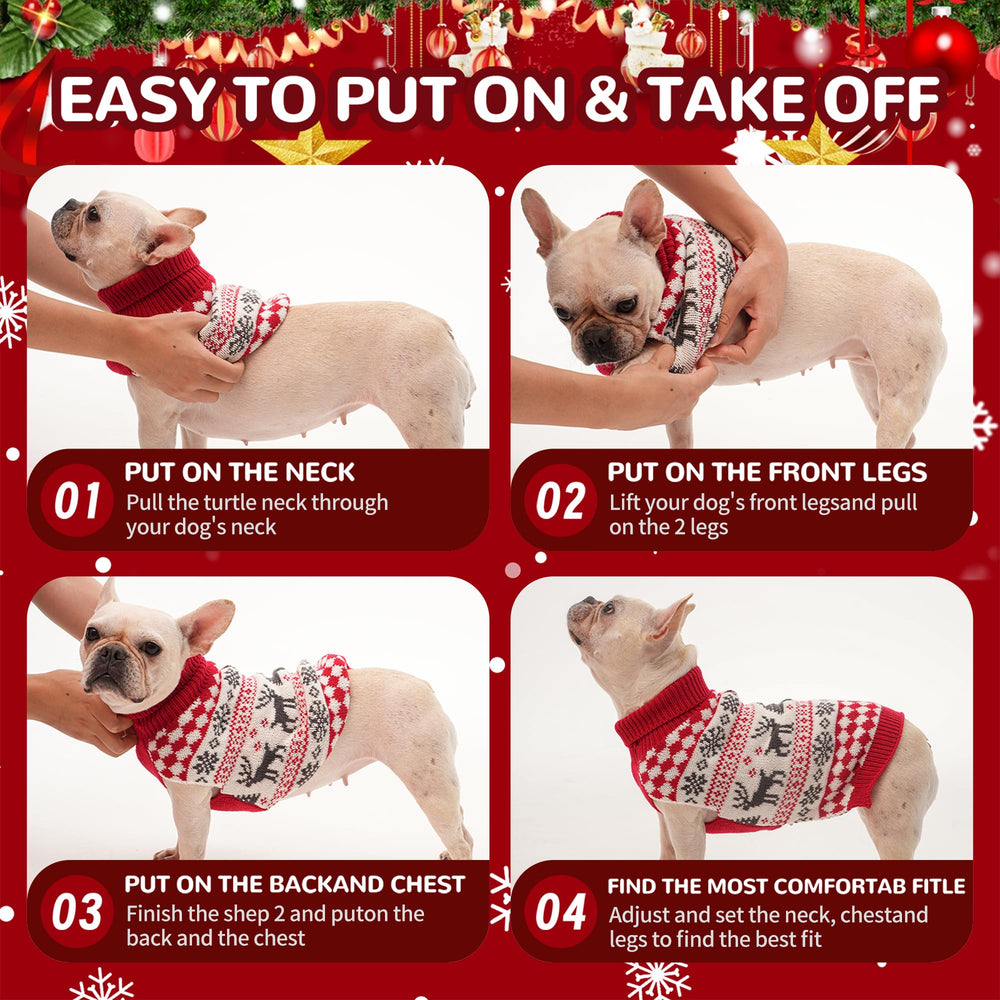 EASY TO PUT ON & TAKE OFF

01 PUT ON THE NECK
Pull the turtle neck through your dog's neck

02 PUT ON THE FRONT LEGS
Lift your dog's front legsand pull on the 2 legs

03 PUT ON THE BACKAND CHEST
Finish the shep 2 and puton the back and the chest

04 FIND THE MOST COMFORTAB FITLE
Adjust and set the neck, chestand legs to find the best fit